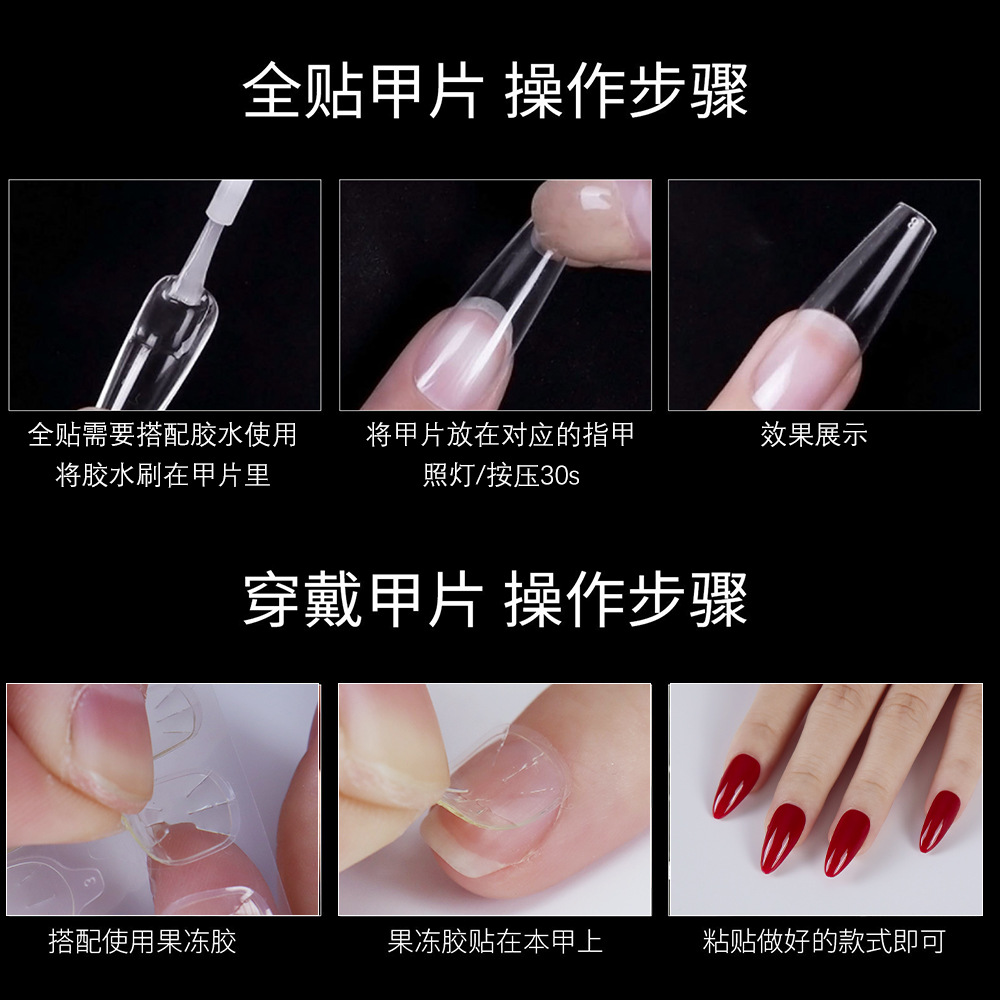 全贴甲片 操作步骤

全贴需要搭配胶水使用
将胶水刷在甲片里

将甲片放在对应的指甲
照灯/按压30s

效果展示

穿戴甲片 操作步骤

搭配使用果冻胶

果冻胶贴在本甲上

粘贴做好的款式即可