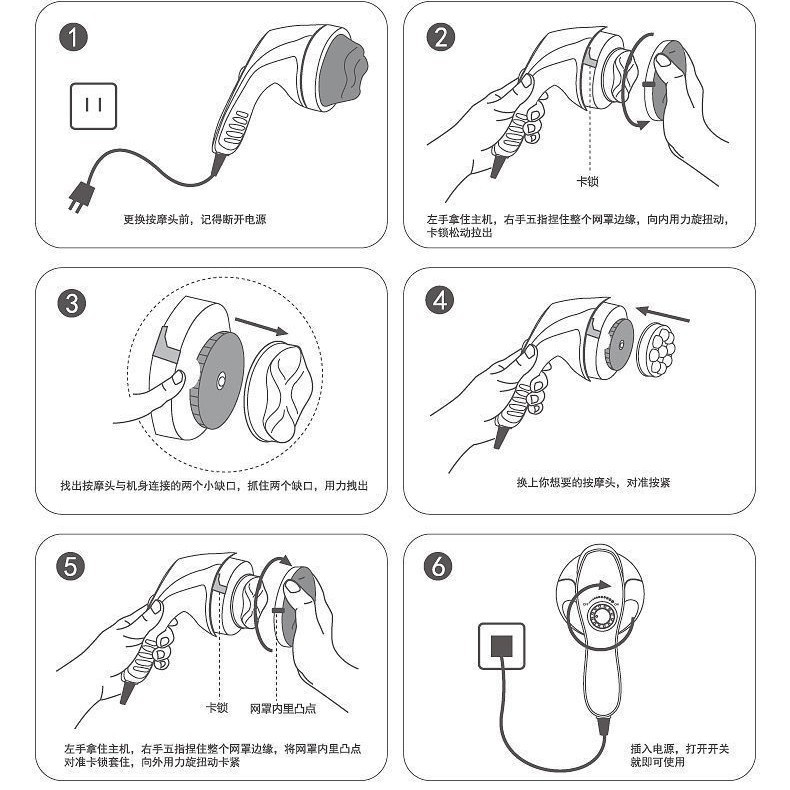 1

更换按摩头前，记得断开电源

2

卡锁

左手拿住主机，右手五指捏住整个网罩边缘，向内用力旋扭动，卡锁松动拉出

3

找出按摩头与机身连接的两个小缺口，抓住两个缺口，用力拽出

4

换上你想要的按摩头，对准按紧

5

卡锁

网罩内里凸点

左手拿住主机，右手五指捏住整个网罩边缘，将网罩内里凸点对准卡锁套住，向外用力旋扭动卡紧

6

插入电源，打开开关就即可使用