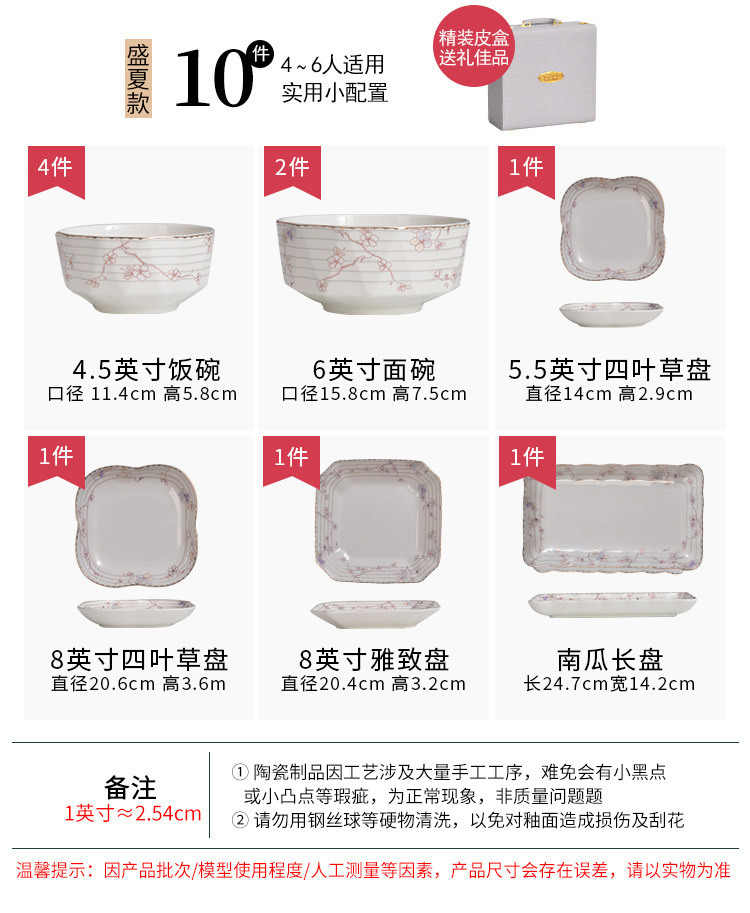 盛夏款 10件 4~6人适用 实用小配置

精装皮盒 送礼佳品

4件
4.5英寸饭碗
口径 11.4cm 高5.8cm

2件
6英寸面碗
口径15.8cm 高7.5cm

1件
5.5英寸四叶草盘
直径14cm 高2.9cm

1件
8英寸四叶草盘
直径20.6cm 高3.6m

1件
8英寸雅致盘
直径20.4cm 高3.2cm

1件
南瓜长盘
长24.7cm宽14.2cm

备注
1英寸≈2.54cm

① 陶瓷制品因工艺涉及大量手工工序，难免会有小黑点或小凸点等瑕疵，为正常现象，非质量问题题
② 请勿用钢丝球等硬物清洗，以免对釉面造成损伤及刮花

温馨提示：因产品批次/模型使用程度/人工测量等因素，产品尺寸会存在误差，请以实物为准