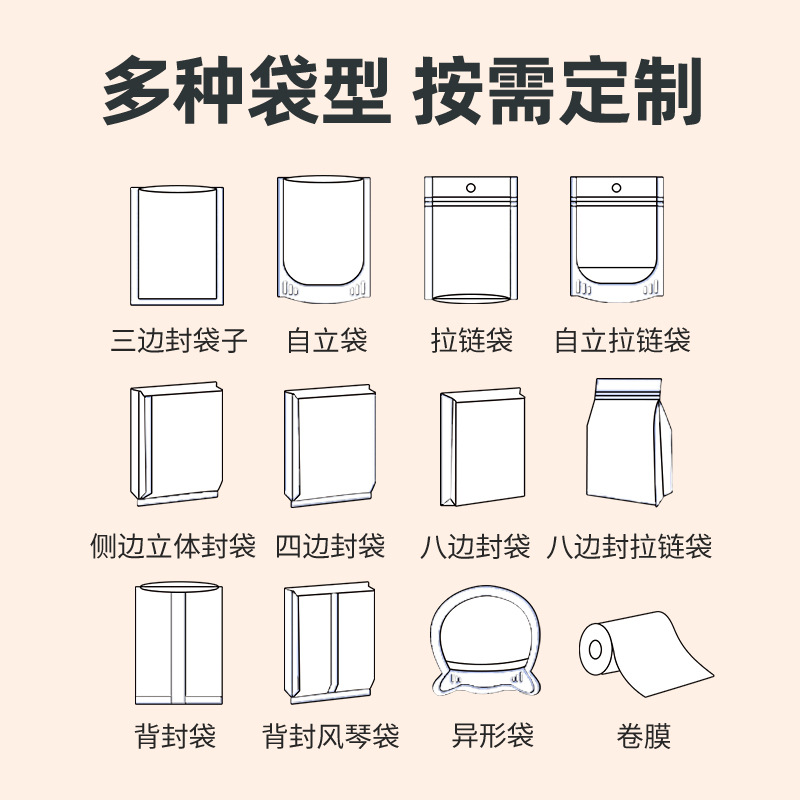 多种袋型 按需定制

三边封袋子
自立袋
拉链袋
自立拉链袋

侧边立体封袋
四边封袋
八边封袋
八边封拉链袋

背封袋
背封风琴袋
异形袋
卷膜