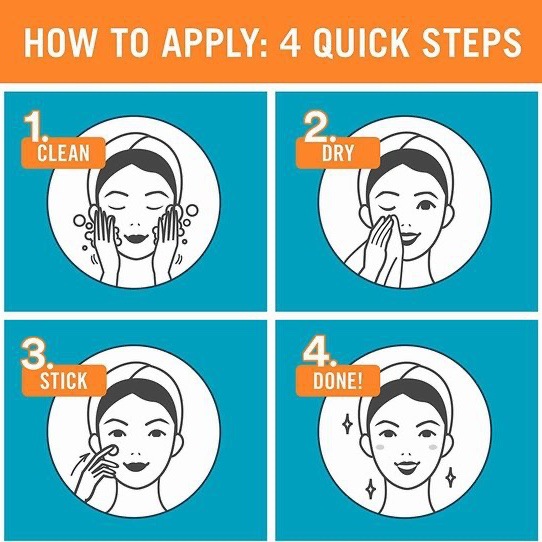 HOW TO APPLY: 4 QUICK STEPS

1. CLEAN

2. DRY

3. STICK

4. DONE!