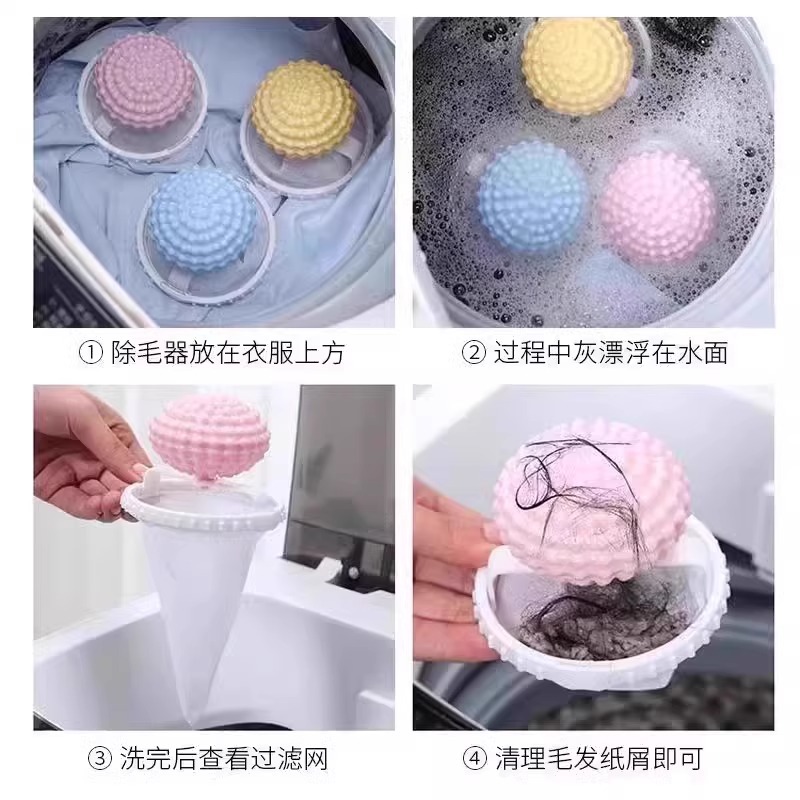 ① 除毛器放在衣服上方

② 过程中灰漂浮在水面

③ 洗完后查看过滤网

④ 清理毛发纸屑即可