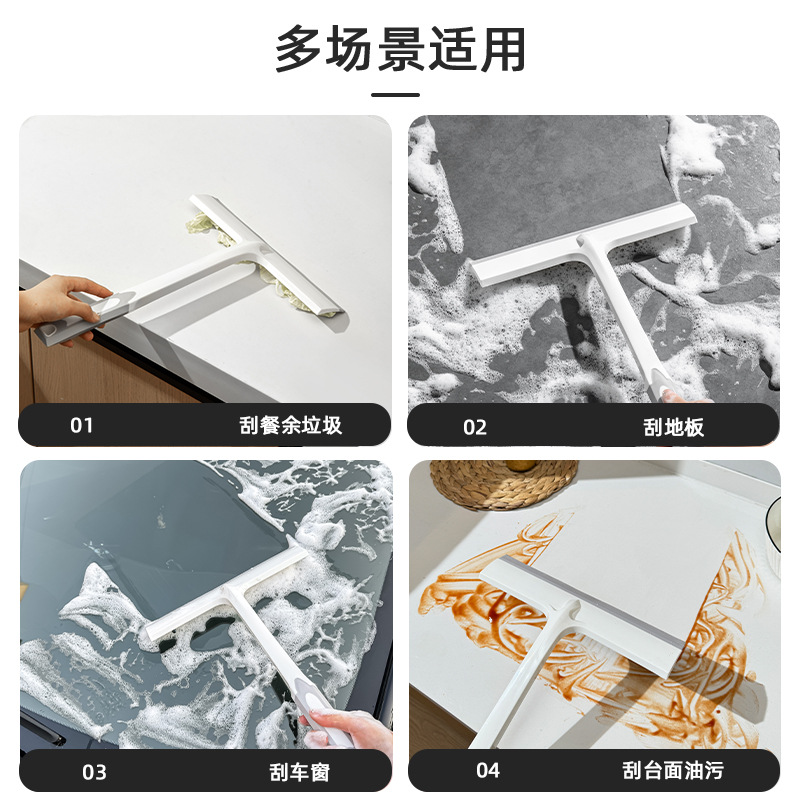 多场景适用

01 刮餐余垃圾

02 刮地板

03 刮车窗

04 刮台面油污