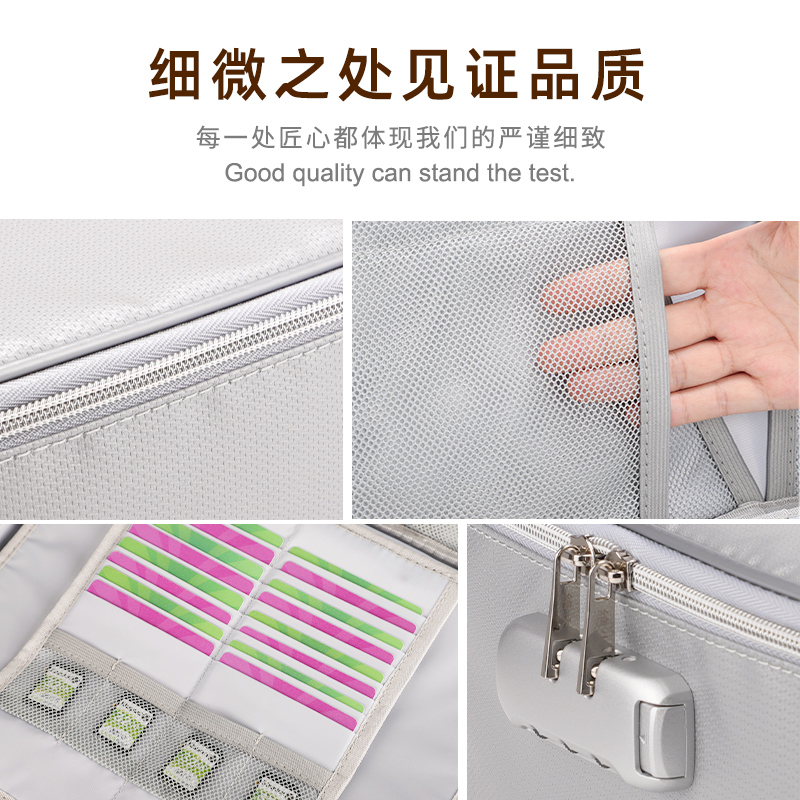 细微之处见证品质

每一处匠心都体现我们的严谨细致
Good quality can stand the test.