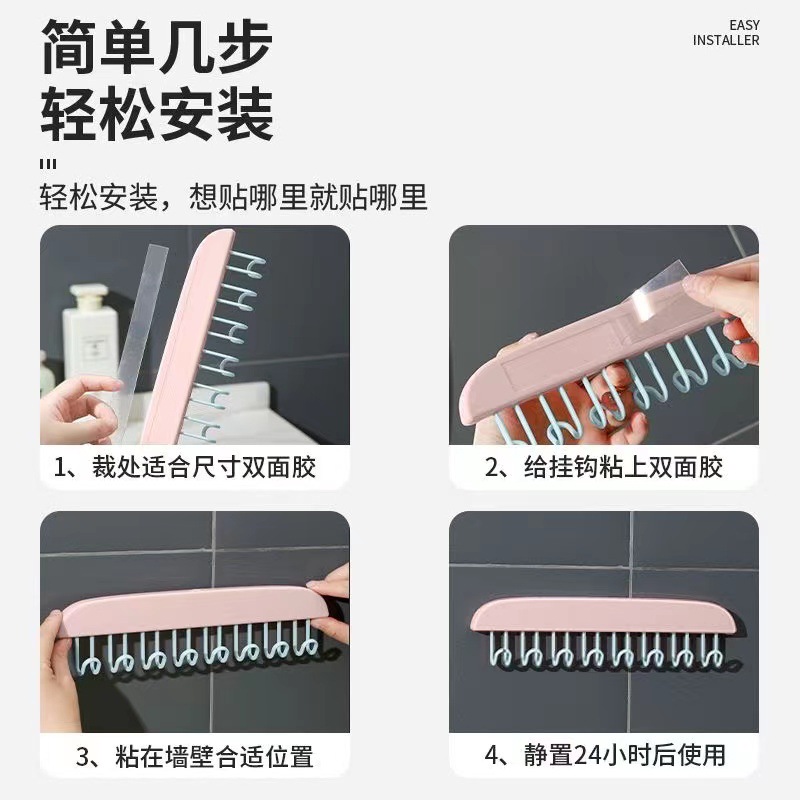 简单几步
轻松安装

EASY
INSTALLER

轻松安装，想贴哪里就贴哪里

1、裁处适合尺寸双面胶

2、给挂钩粘上双面胶

3、粘在墙壁合适位置

4、静置24小时后使用