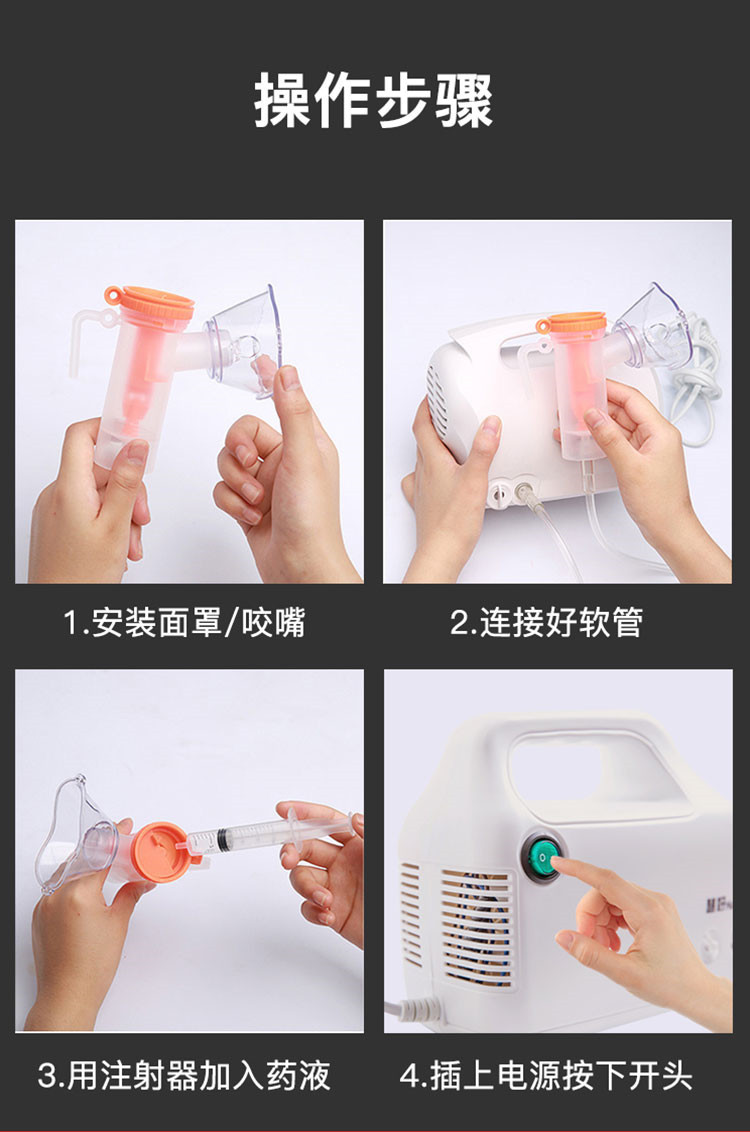 操作步骤

1.安装面罩/咬嘴

2.连接好软管

3.用注射器加入药液

4.插上电源按下开头