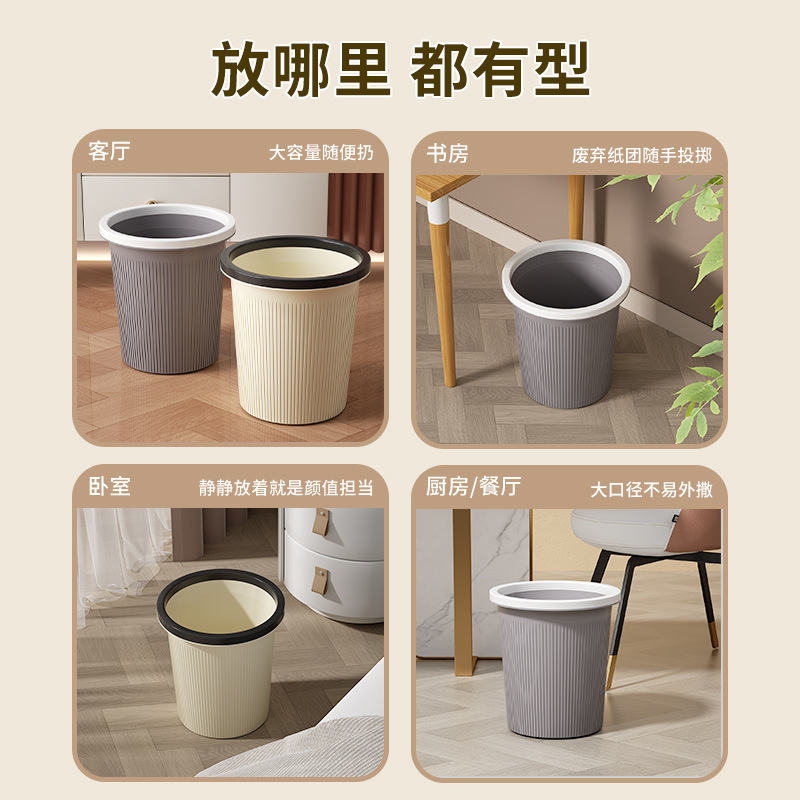 放哪里 都有型

客厅
大容量随便扔

书房
废弃纸团随手投掷

卧室
静静放着就是颜值担当

厨房/餐厅
大口径不易外撒