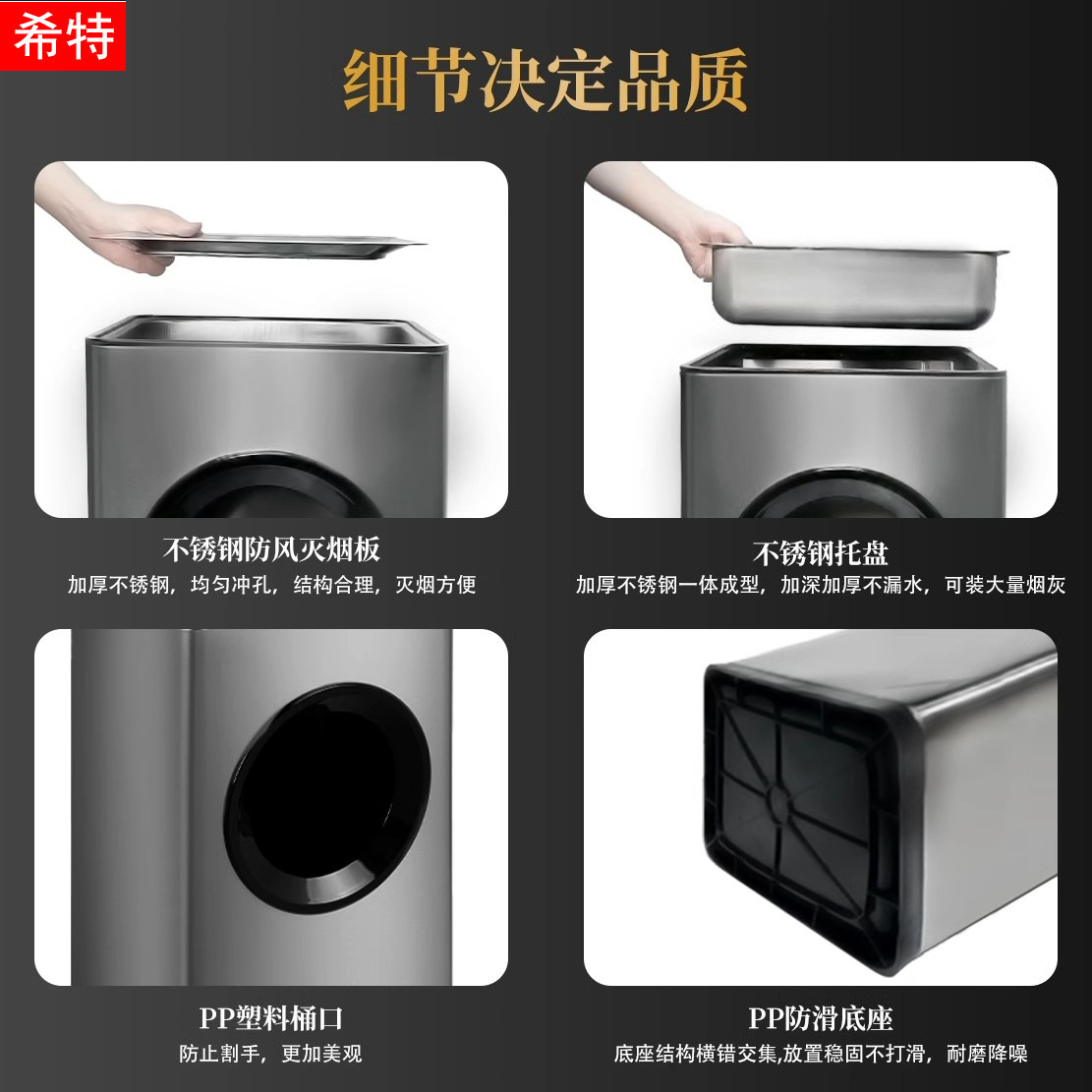 希特

细节决定品质

不锈钢防风灭烟板

加厚不锈钢，均匀冲孔，结构合理，灭烟方便

不锈钢托盘

加厚不锈钢一体成型，加深加厚不漏水，可装大量烟灰

PP塑料桶口

防止割手，更加美观

PP防滑底座

底座结构横错交集,放置稳固不打滑，耐磨降噪