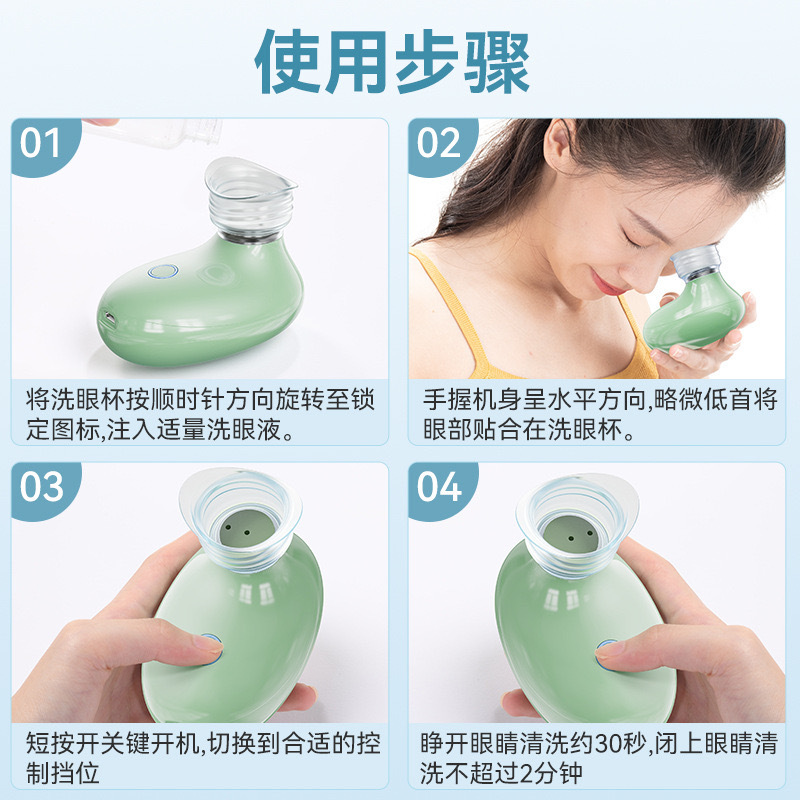 使用步骤

01

将洗眼杯按顺时针方向旋转至锁定图标,注入适量洗眼液。

02

手握机身呈水平方向,略微低首将眼部贴合在洗眼杯。

03

短按开关键开机,切换到合适的控制挡位

04

睁开眼睛清洗约30秒,闭上眼睛清洗不超过2分钟