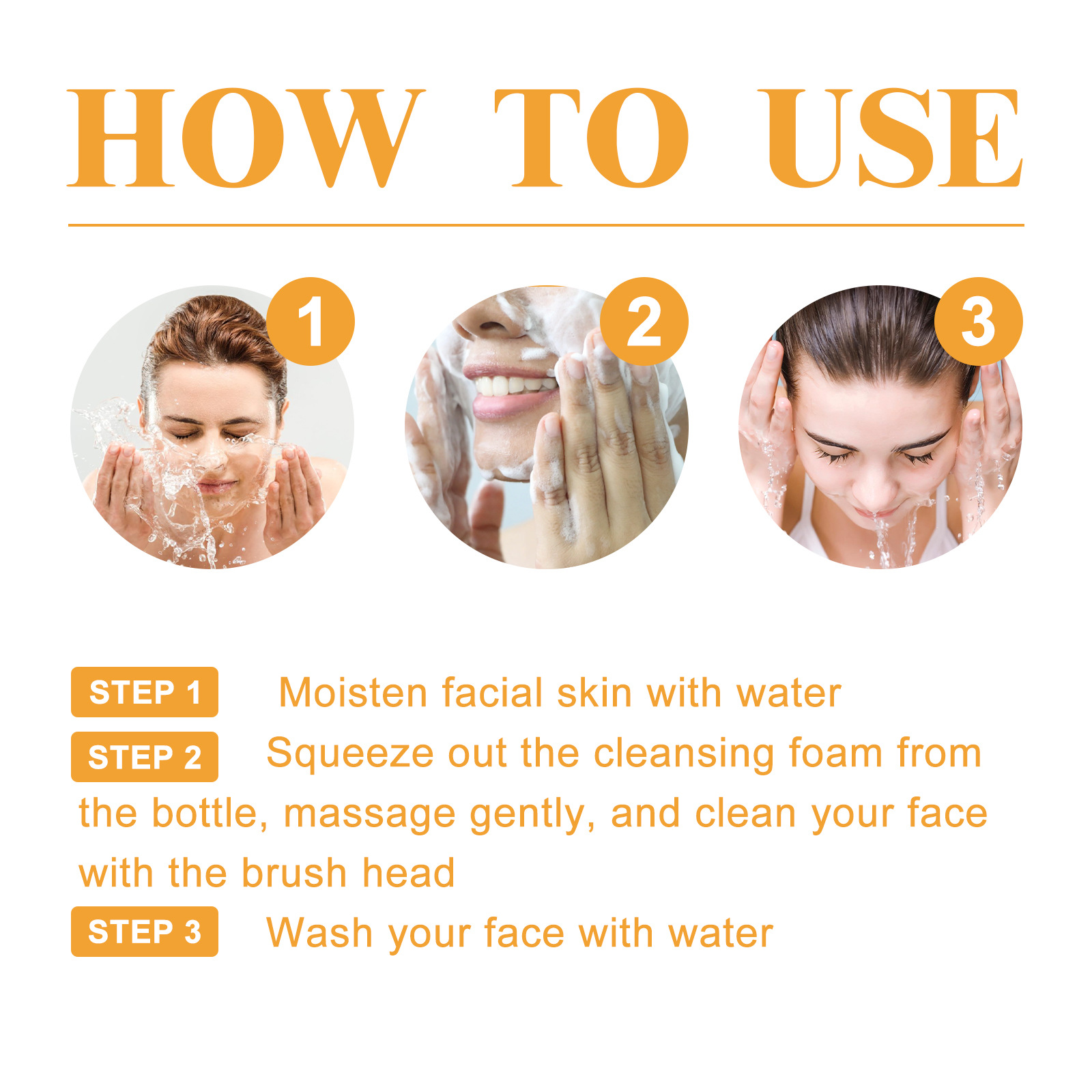 HOW TO USE

1

2

3

STEP 1 Moisten facial skin with water

STEP 2 Squeeze out the cleansing foam from the bottle, massage gently, and clean your face with the brush head

STEP 3 Wash your face with water