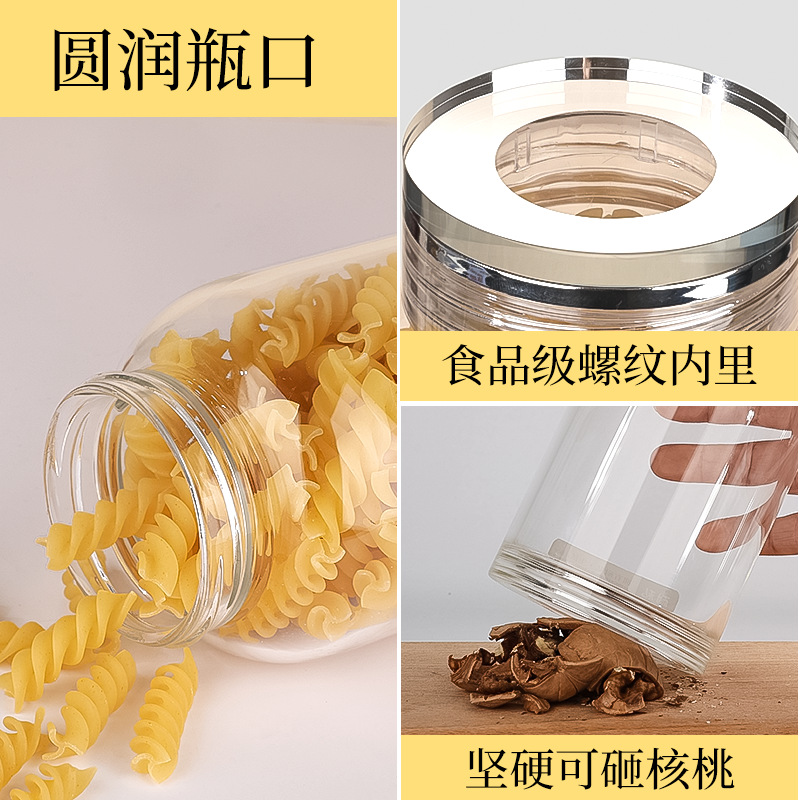 圆润瓶口

食品级螺纹内里

坚硬可砸核桃