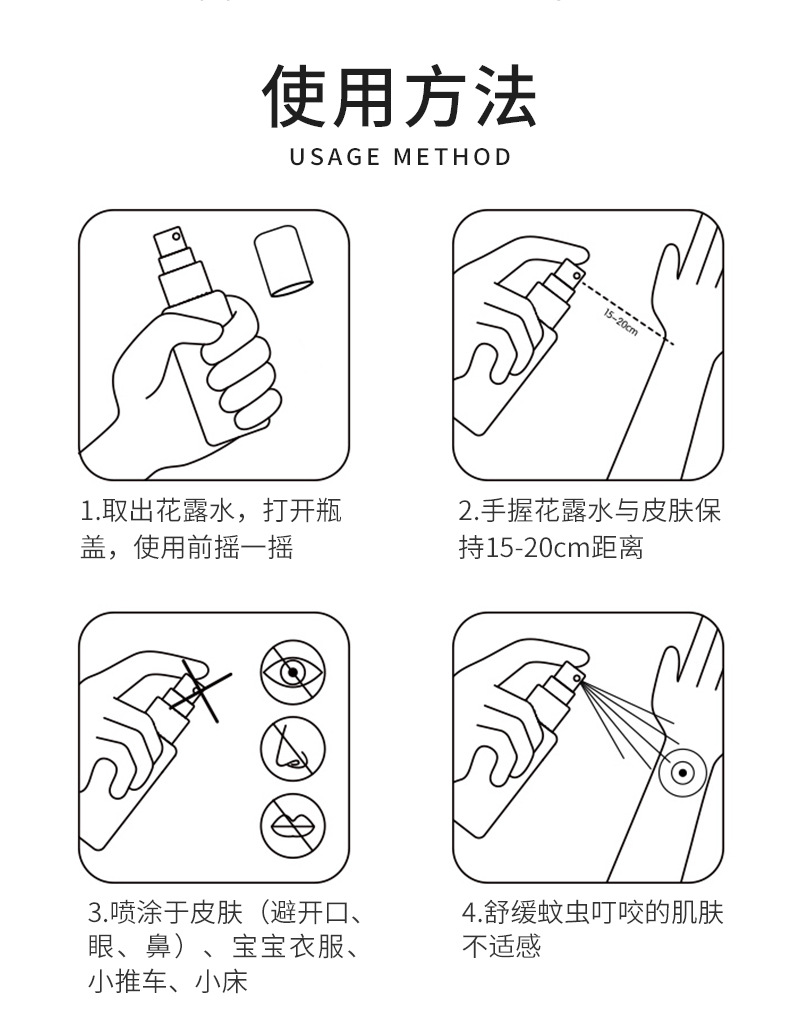 使用方法
USAGE METHOD

15-20cm

1.取出花露水，打开瓶盖，使用前摇一摇

2.手握花露水与皮肤保持15-20cm距离

3.喷涂于皮肤（避开口、眼、鼻）、宝宝衣服、小推车、小床

4.舒缓蚊虫叮咬的肌肤不适感