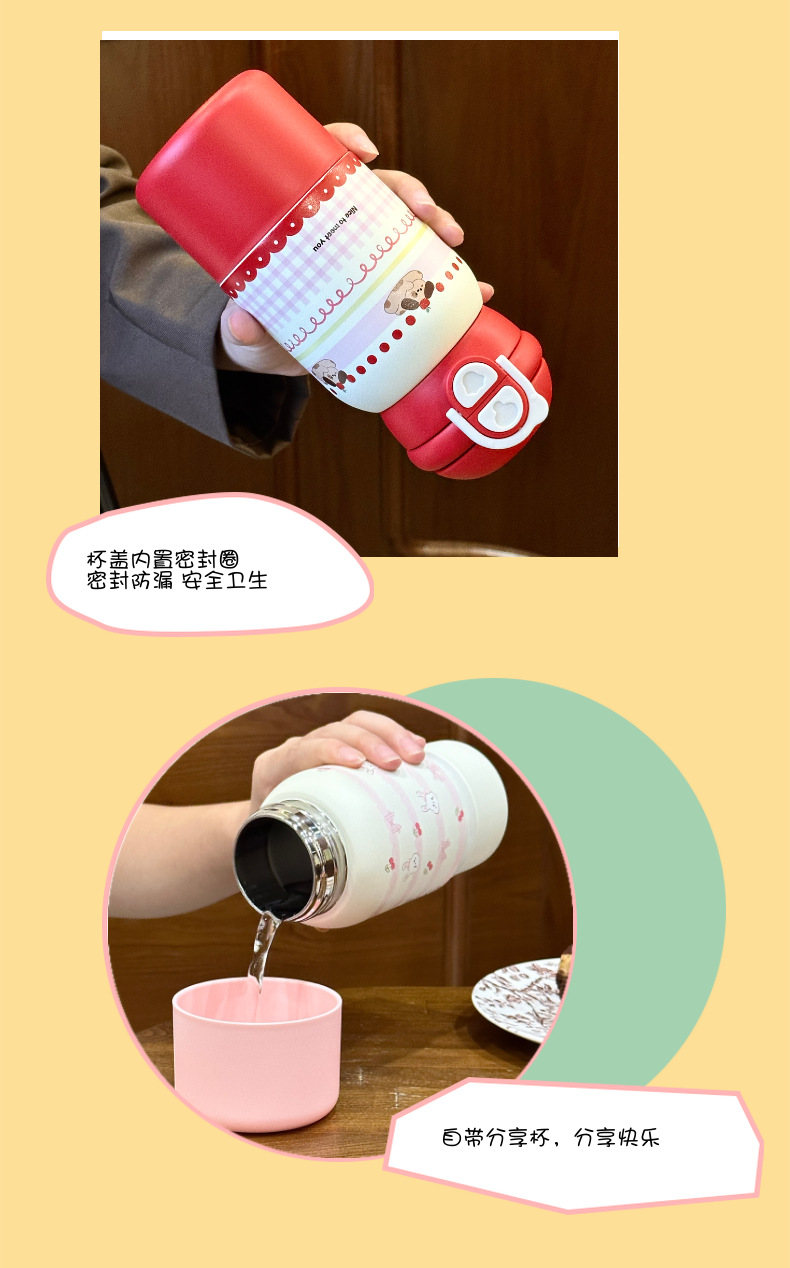 Nice to meet you

杯盖内置密封圈
密封防漏 安全卫生

自带分享杯，分享快乐