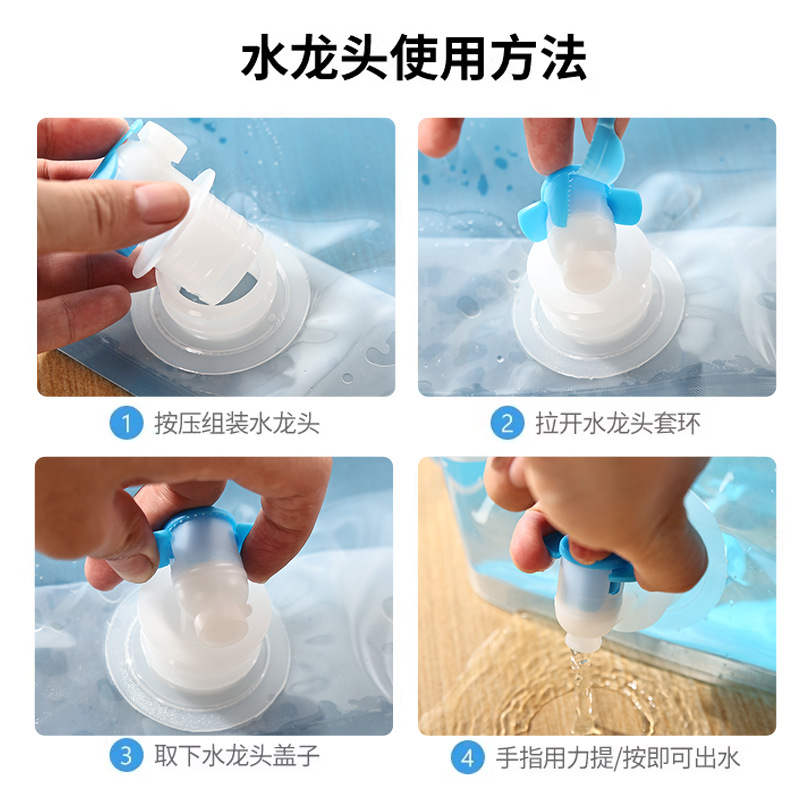 水龙头使用方法

1 按压组装水龙头

2 拉开水龙头套环

3 取下水龙头盖子

4 手指用力提/按即可出水