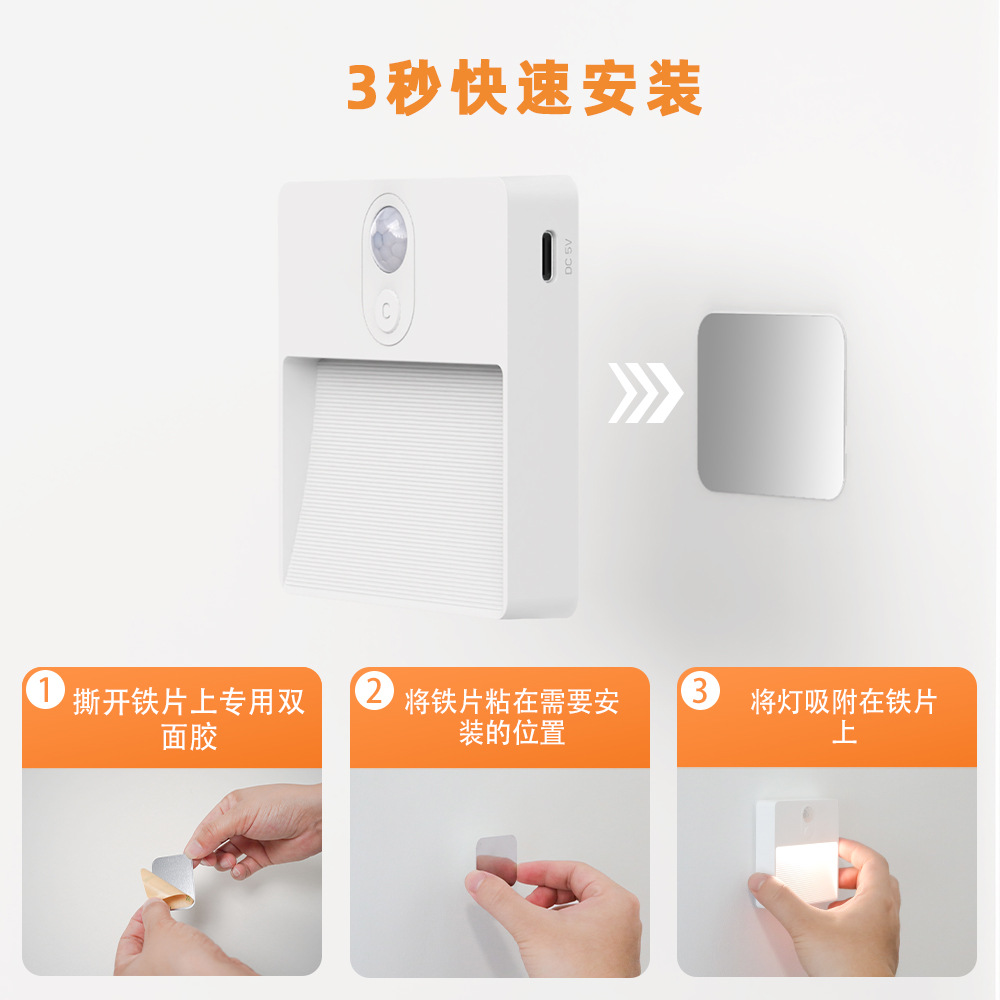 3秒快速安装

DC 5V

1 撕开铁片上专用双面胶

2 将铁片粘在需要安装的位置

3 将灯吸附在铁片上