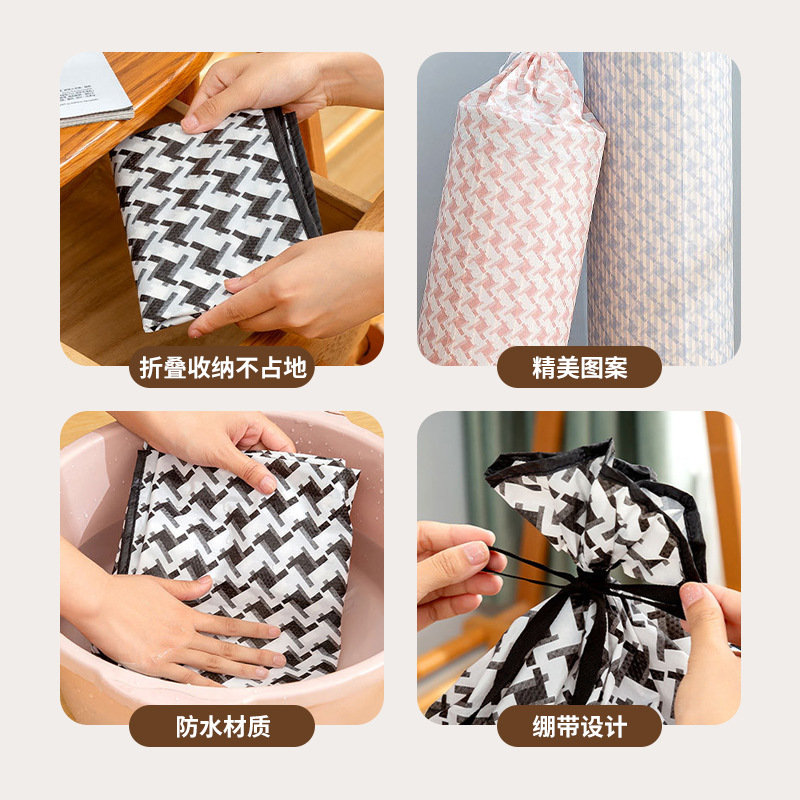 折叠收纳不占地

精美图案

防水材质

绷带设计