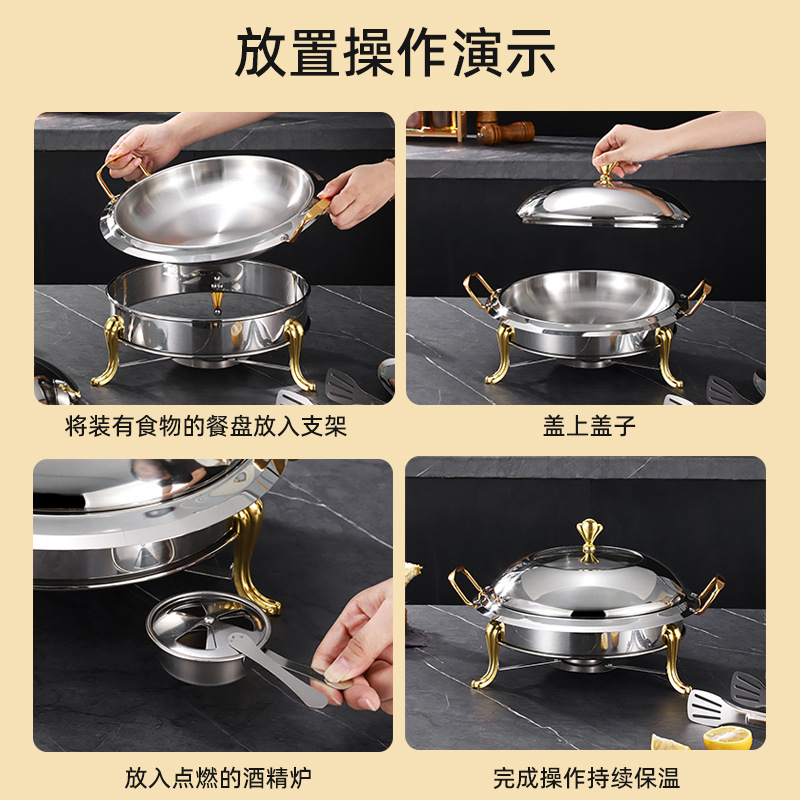 放置操作演示

将装有食物的餐盘放入支架

盖上盖子

放入点燃的酒精炉

完成操作持续保温