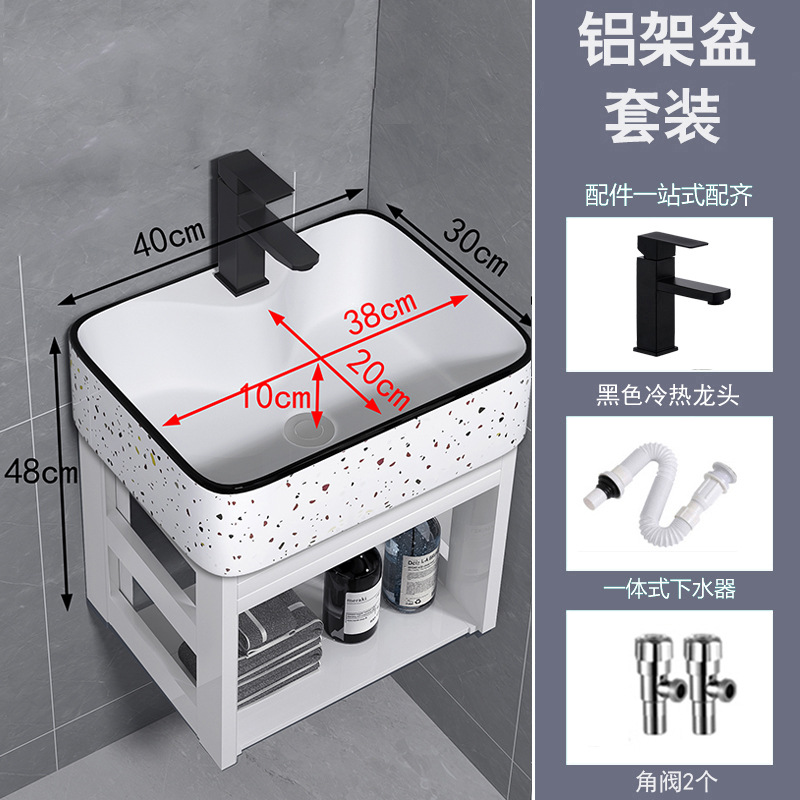 40cm
30cm
38cm
20cm
10cm
48cm

铝架盆
套装

配件一站式配齐

黑色冷热龙头

一体式下水器

角阀2个