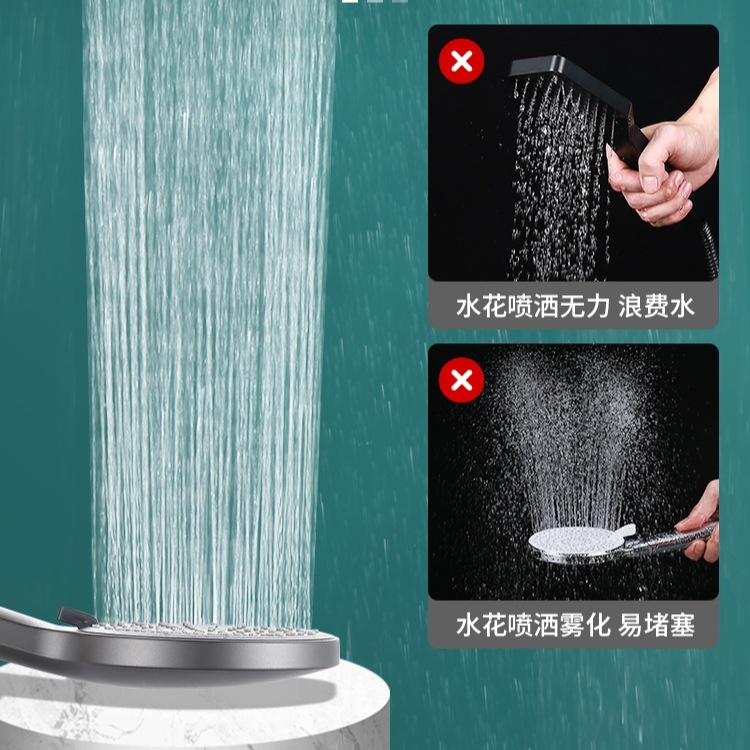 水花喷洒无力 浪费水

水花喷洒雾化 易堵塞