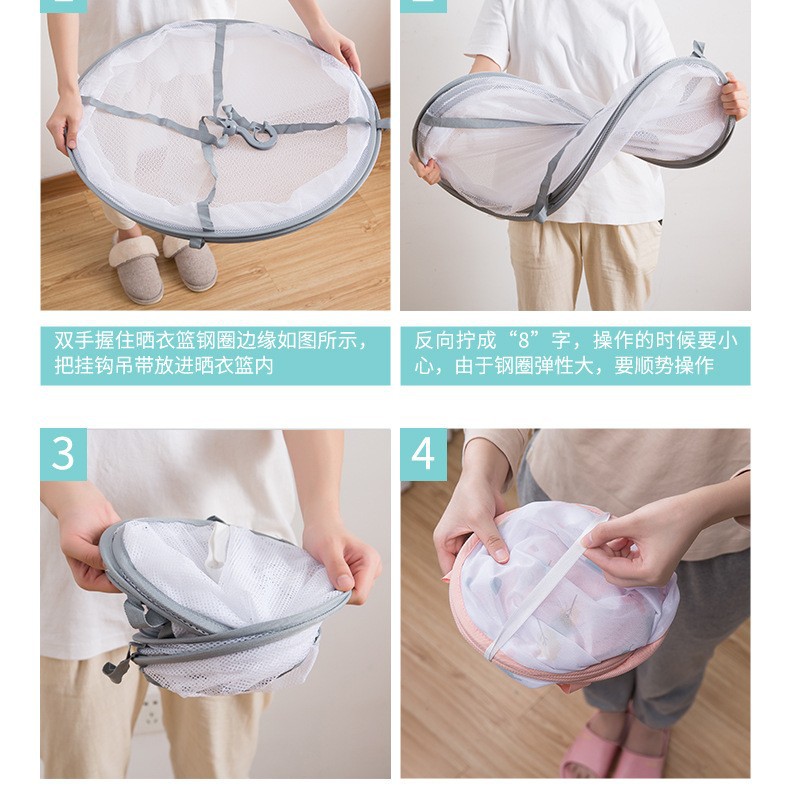 双手握住晒衣篮钢圈边缘如图所示，把挂钩吊带放进晒衣篮内

反向拧成“8”字，操作的时候要小心，由于钢圈弹性大，要顺势操作

3

4