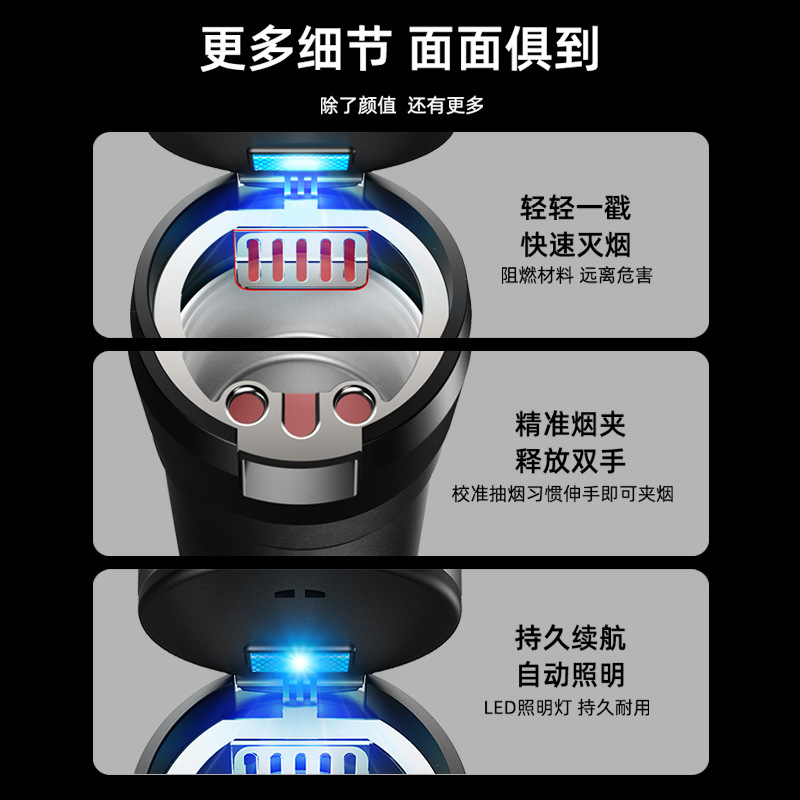 更多细节 面面俱到

除了颜值 还有更多

轻轻一戳
快速灭烟
阻燃材料 远离危害

精准烟夹
释放双手
校准抽烟习惯伸手即可夹烟

持久续航
自动照明
LED照明灯 持久耐用