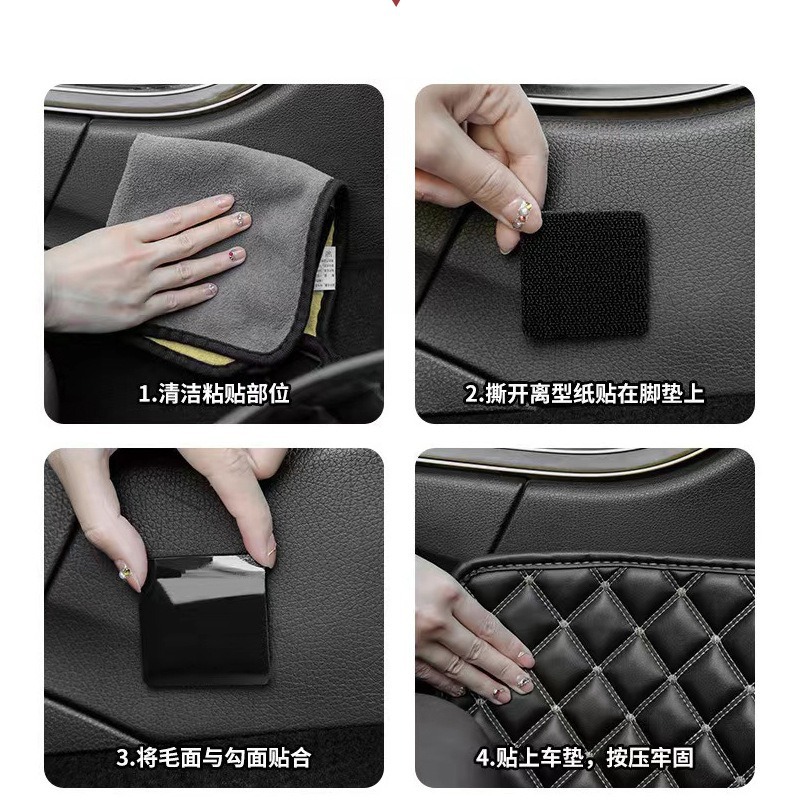 1.清洁粘贴部位

2.撕开离型纸贴在脚垫上

3.将毛面与勾面贴合

4.贴上车垫，按压牢固