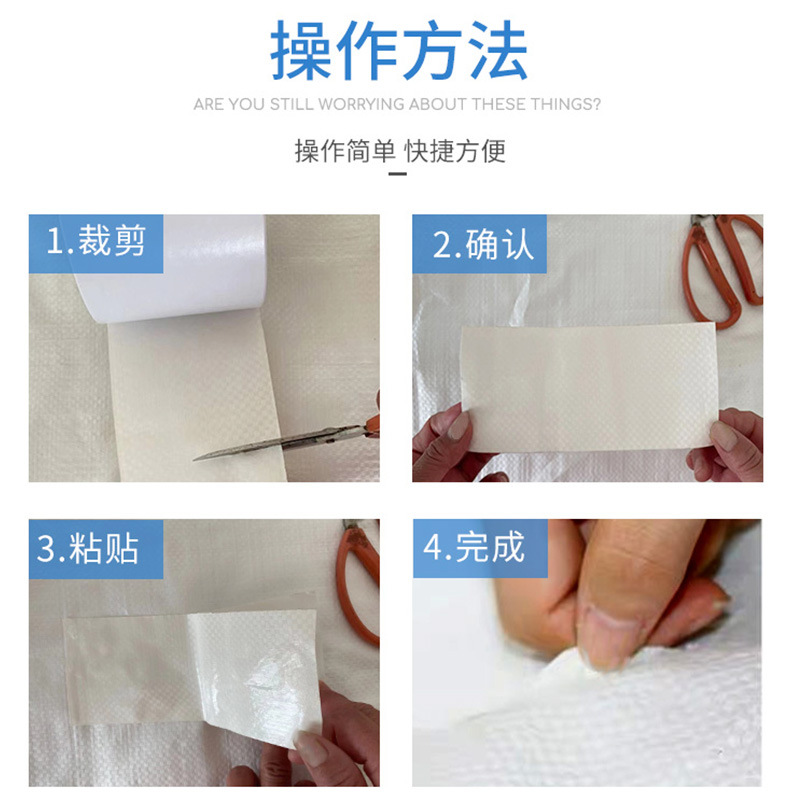 操作方法

ARE YOU STILL WORRYING ABOUT THESE THINGS?

操作简单 快捷方便

1.裁剪

2.确认

3.粘贴

4.完成