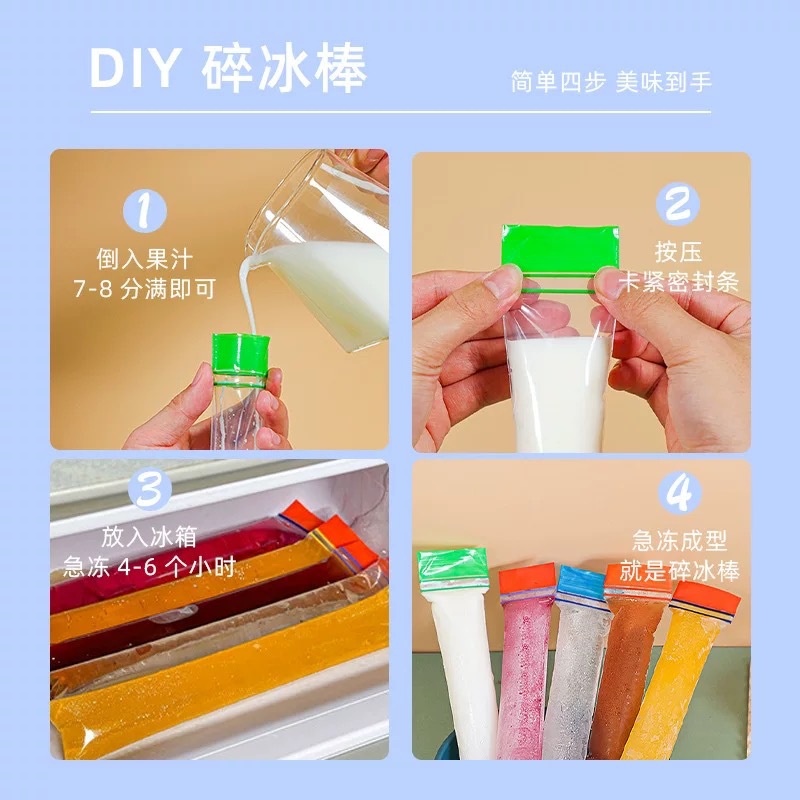 DIY 碎冰棒

简单四步 美味到手

1
倒入果汁
7-8 分满即可

2
按压
卡紧密封条

3
放入冰箱
急冻 4-6 个小时

4
急冻成型
就是碎冰棒