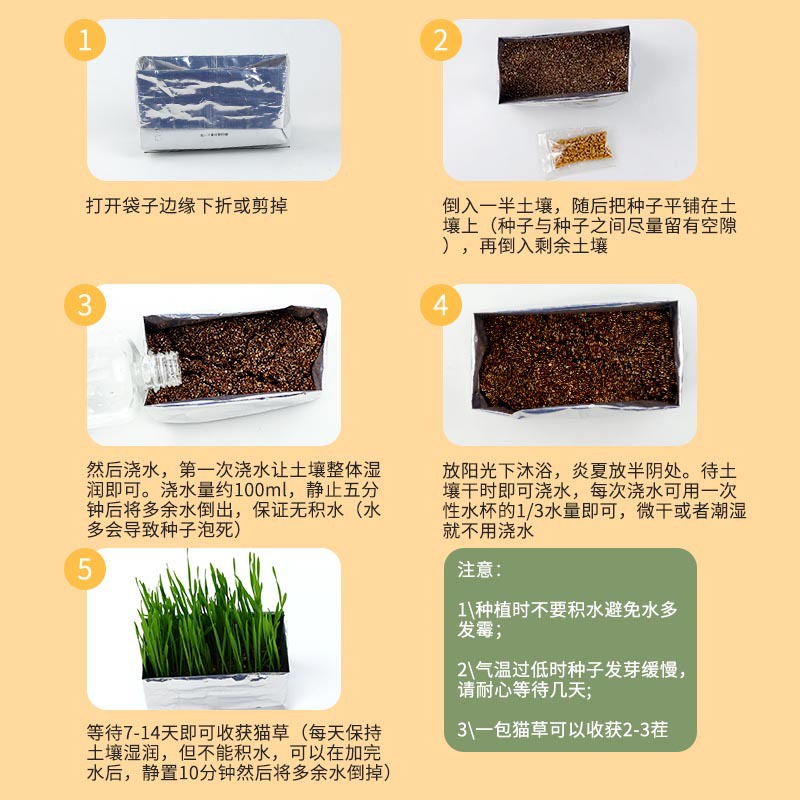 1

打开袋子边缘下折或剪掉

2

倒入一半土壤，随后把种子平铺在土壤上（种子与种子之间尽量留有空隙），再倒入剩余土壤

3

然后浇水，第一次浇水让土壤整体湿润即可。浇水量约100ml，静止五分钟后将多余水倒出，保证无积水（水多会导致种子泡死）

4

放阳光下沐浴，炎夏放半阴处。待土壤干时即可浇水，每次浇水可用一次性水杯的1/3水量即可，微干或者潮湿就不用浇水

5

等待7-14天即可收获猫草（每天保持土壤湿润，但不能积水，可以在加完水后，静置10分钟然后将多余水倒掉）

注意：

1\种植时不要积水避免水多发霉；

2\气温过低时种子发芽缓慢，请耐心等待几天;

3\一包猫草可以收获2-3茬