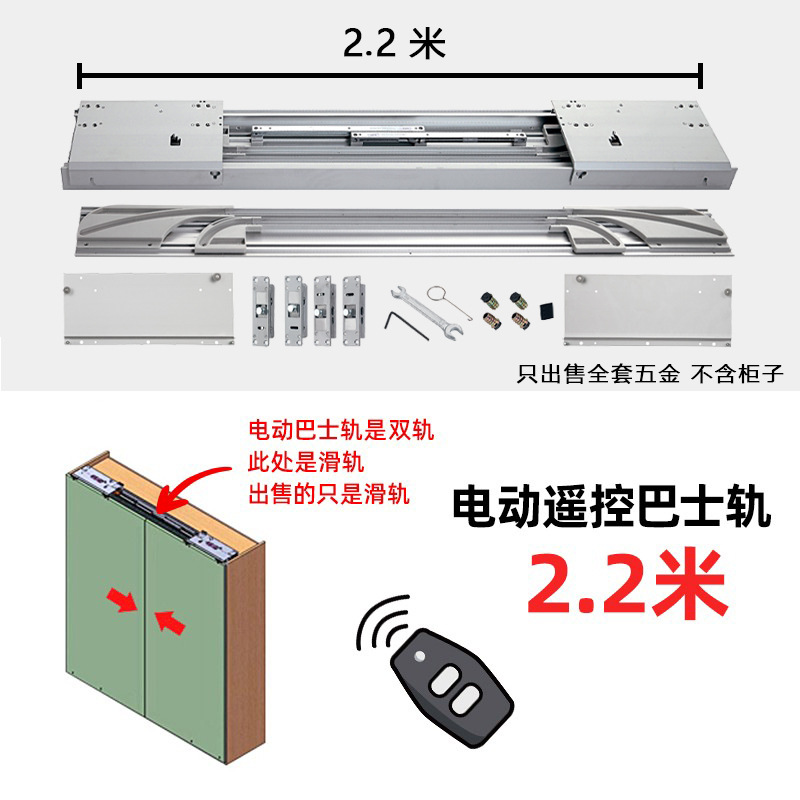 2.2 米

只出售全套五金 不含柜子

电动巴士轨是双轨
此处是滑轨
出售的只是滑轨

电动遥控巴士轨
2.2米