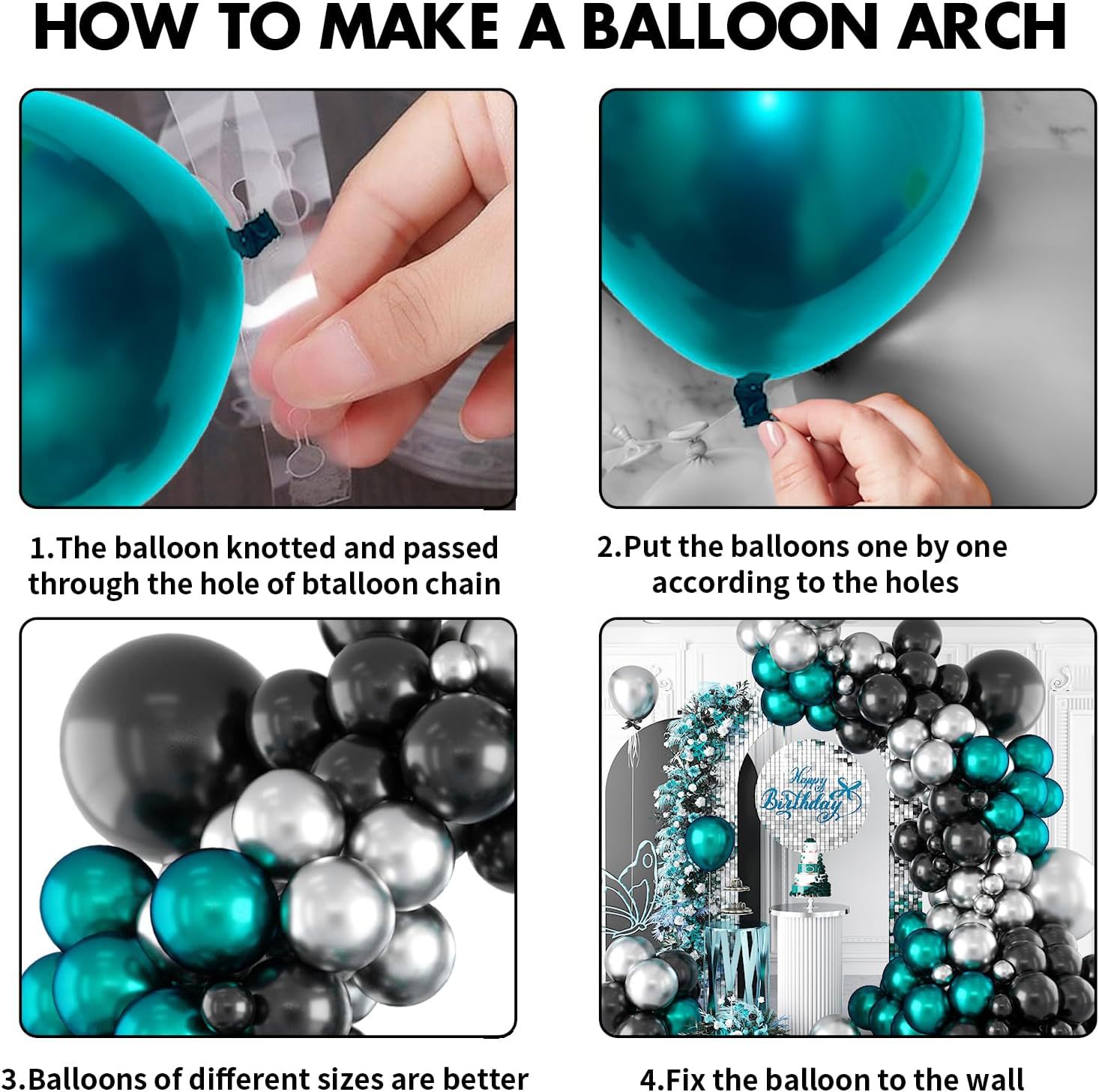 HOW TO MAKE A BALLOON ARCH

1.The balloon knotted and passed through the hole of btalloon chain

2.Put the balloons one by one according to the holes

Happy Birthday

3.Balloons of different sizes are better

4.Fix the balloon to the wall