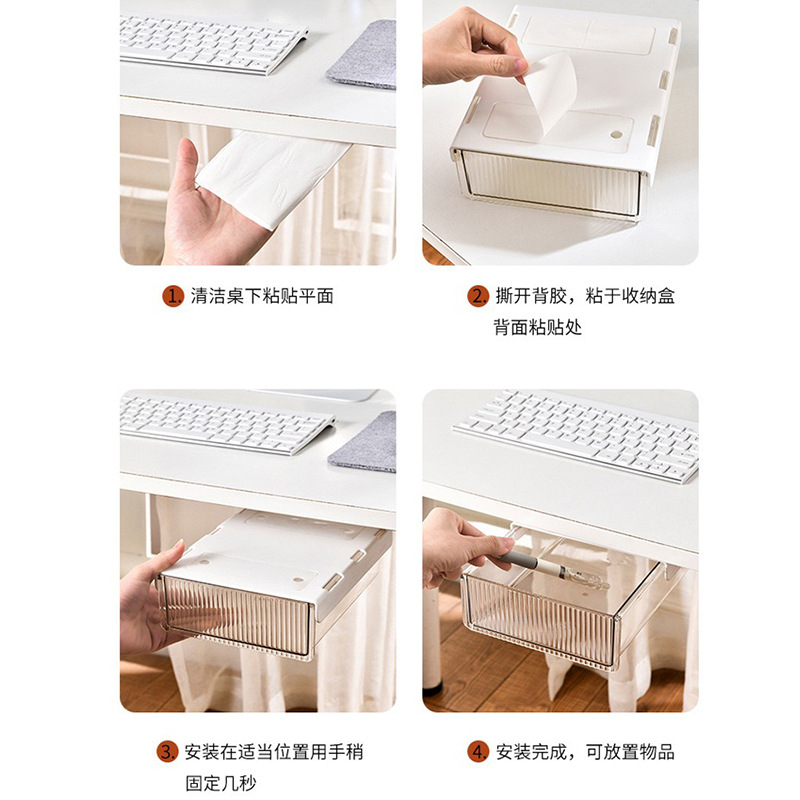 1. 清洁桌下粘贴平面

2. 撕开背胶，粘于收纳盒背面粘贴处

3. 安装在适当位置用手稍固定几秒

4. 安装完成，可放置物品