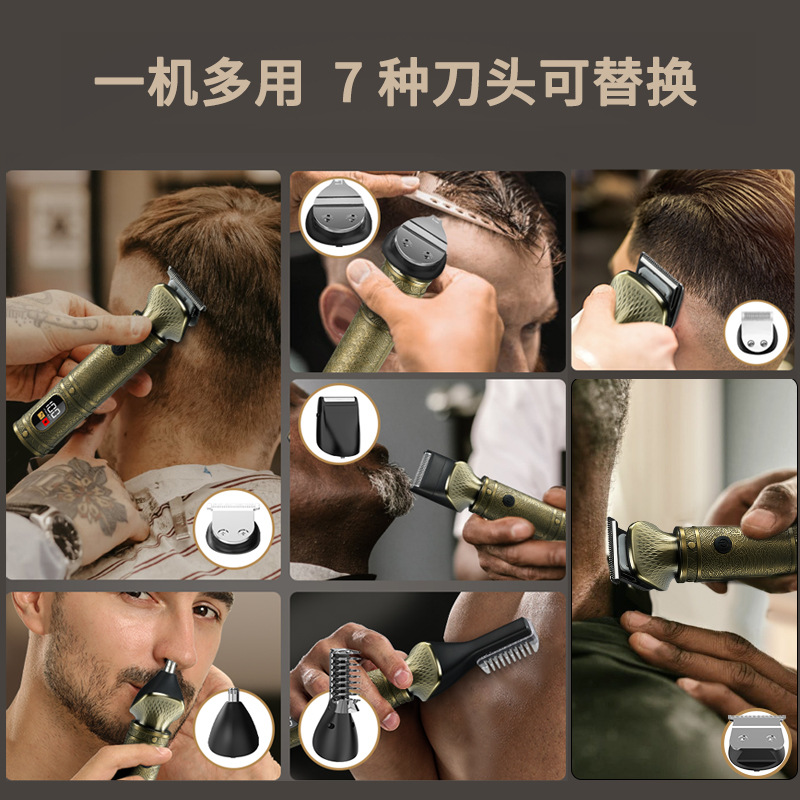 一机多用 7 种刀头可替换