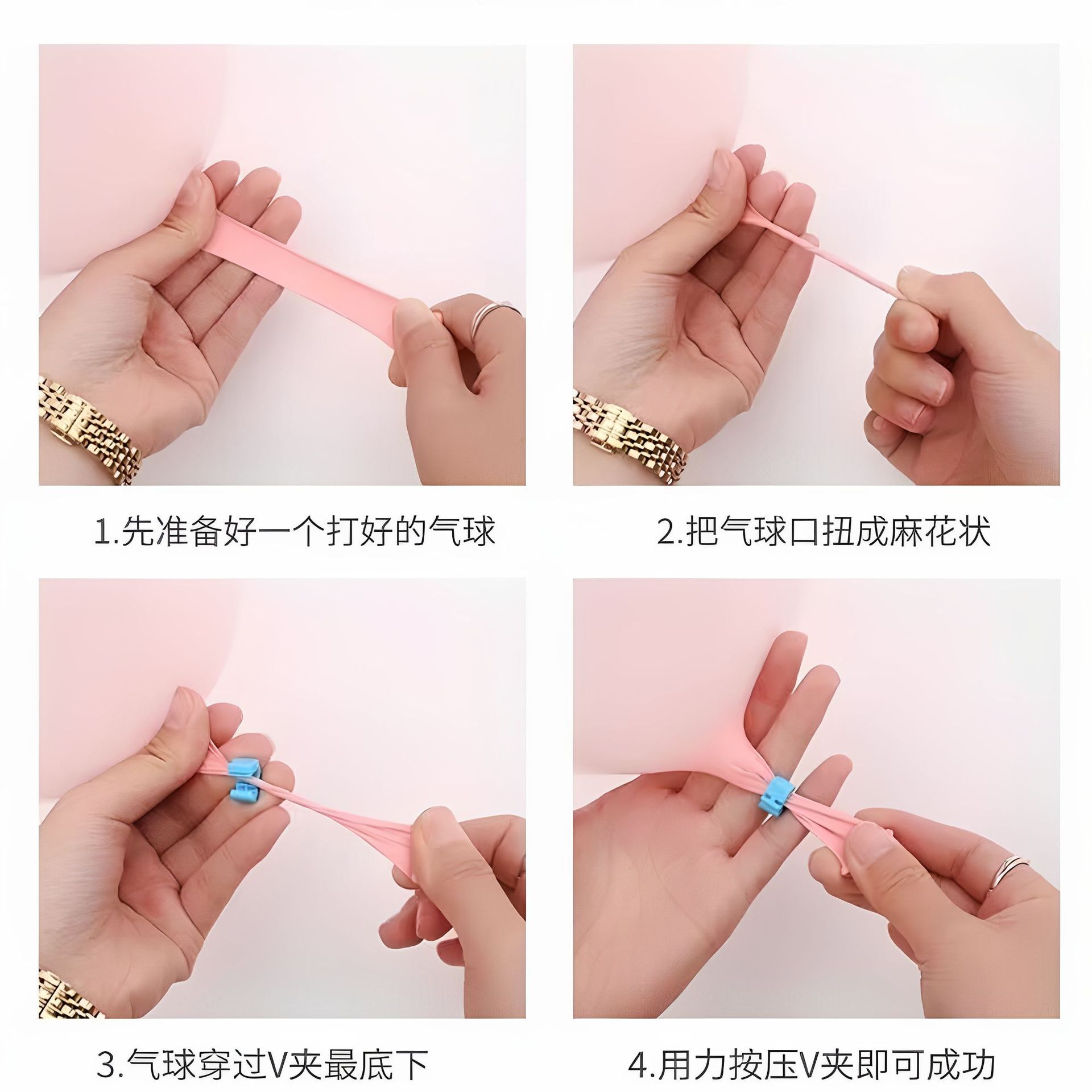 1.先准备好一个打好的气球

2.把气球口扭成麻花状

3.气球穿过V夹最底下

4.用力按压V夹即可成功