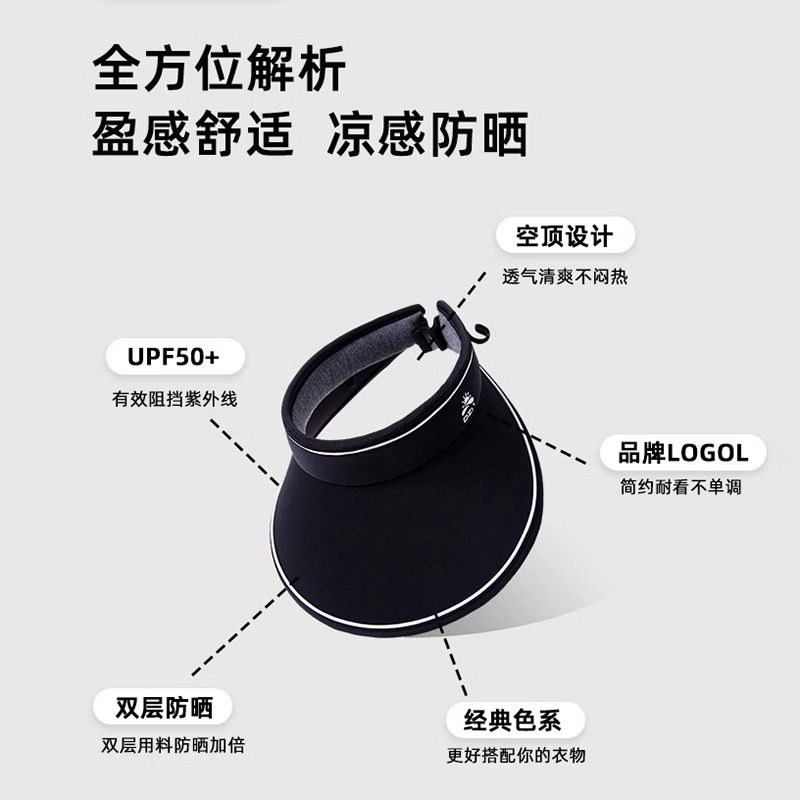 全方位解析
盈感舒适 凉感防晒

空顶设计
透气清爽不闷热

UPF50+
有效阻挡紫外线

品牌LOGOL
简约耐看不单调

双层防晒
双层用料防晒加倍

经典色系
更好搭配你的衣物