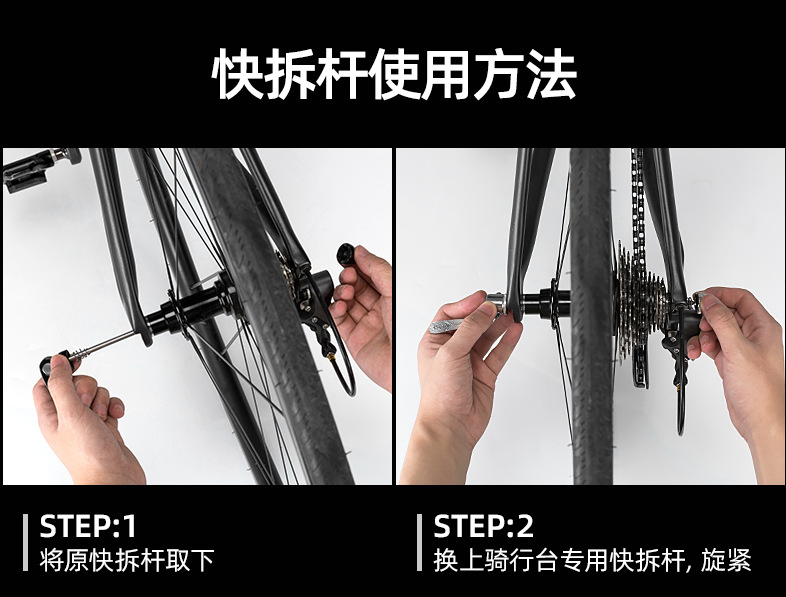 快拆杆使用方法

STEP:1
将原快拆杆取下

STEP:2
换上骑行台专用快拆杆, 旋紧