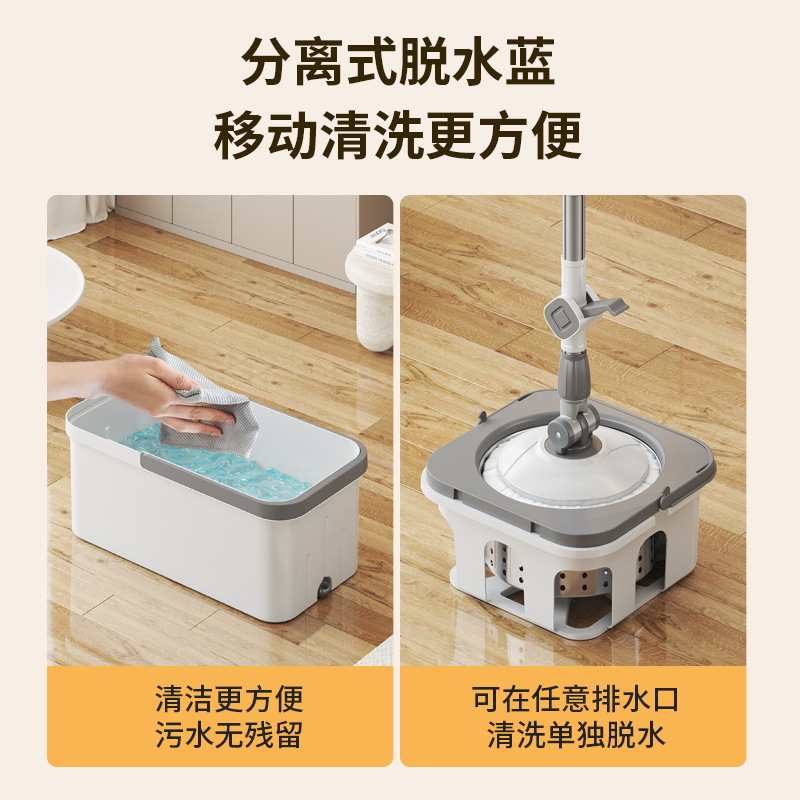 分离式脱水蓝
移动清洗更方便

清洁更方便
污水无残留

可在任意排水口
清洗单独脱水