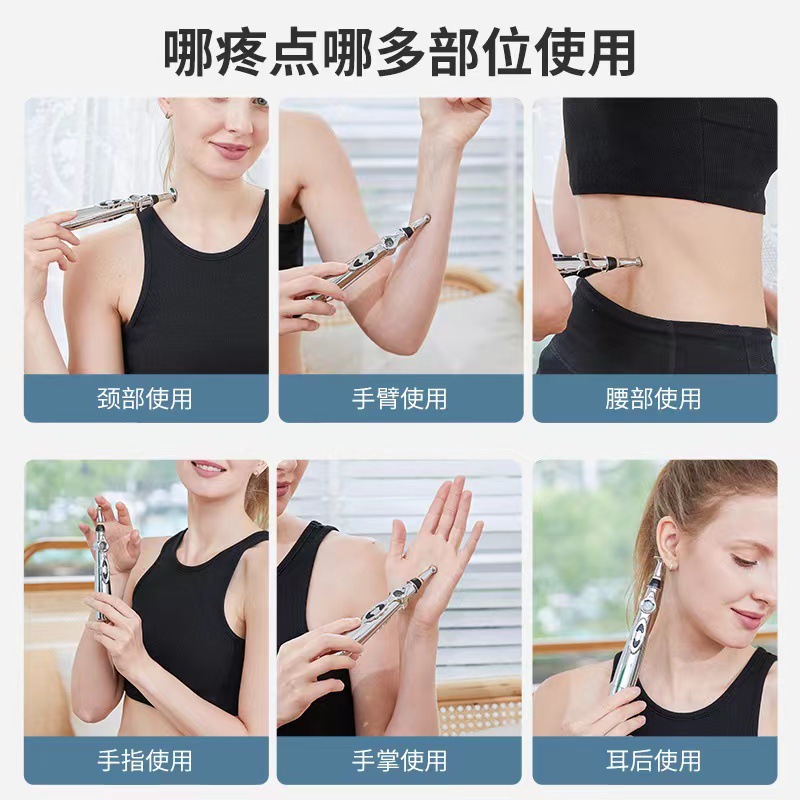 哪疼点哪多部位使用

颈部使用

手臂使用

腰部使用

手指使用

手掌使用

耳后使用