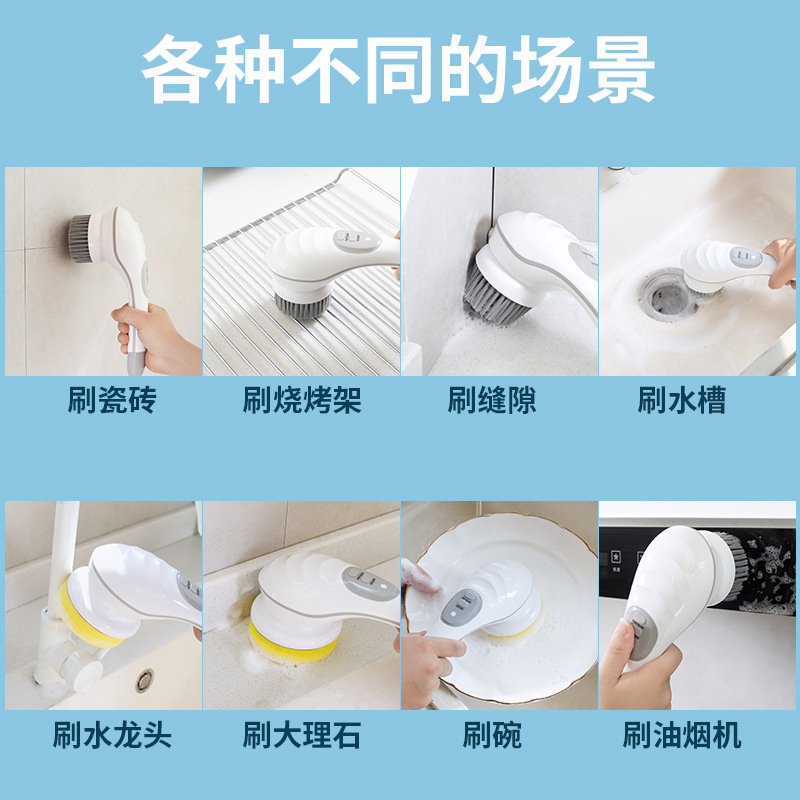 各种不同的场景

刷瓷砖

刷烧烤架

刷缝隙

刷水槽

刷水龙头

刷大理石

刷碗

刷油烟机