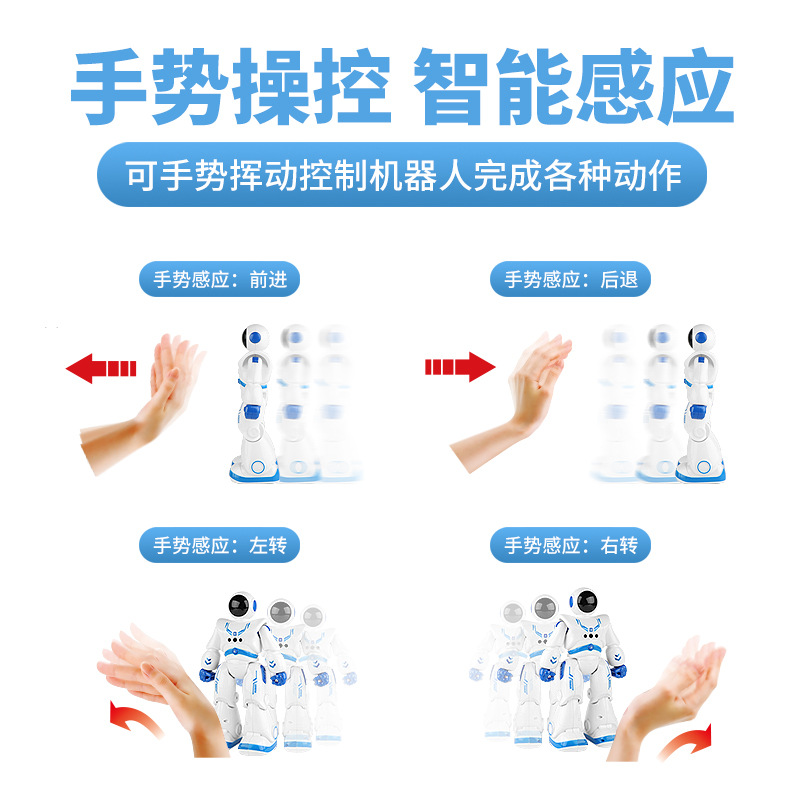 手势操控 智能感应

可手势挥动控制机器人完成各种动作

手势感应：前进

手势感应：后退

手势感应：左转

手势感应：右转