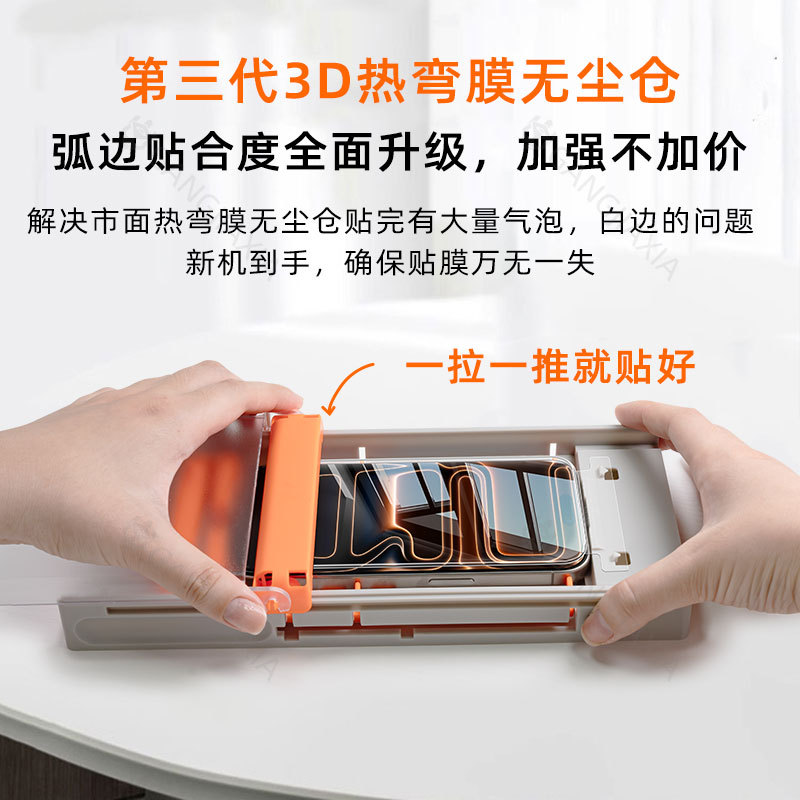 第三代3D热弯膜无尘仓

弧边贴合度全面升级，加强不加价

解决市面热弯膜无尘仓贴完有大量气泡，白边的问题
新机到手，确保贴膜万无一失

一拉一推就贴好