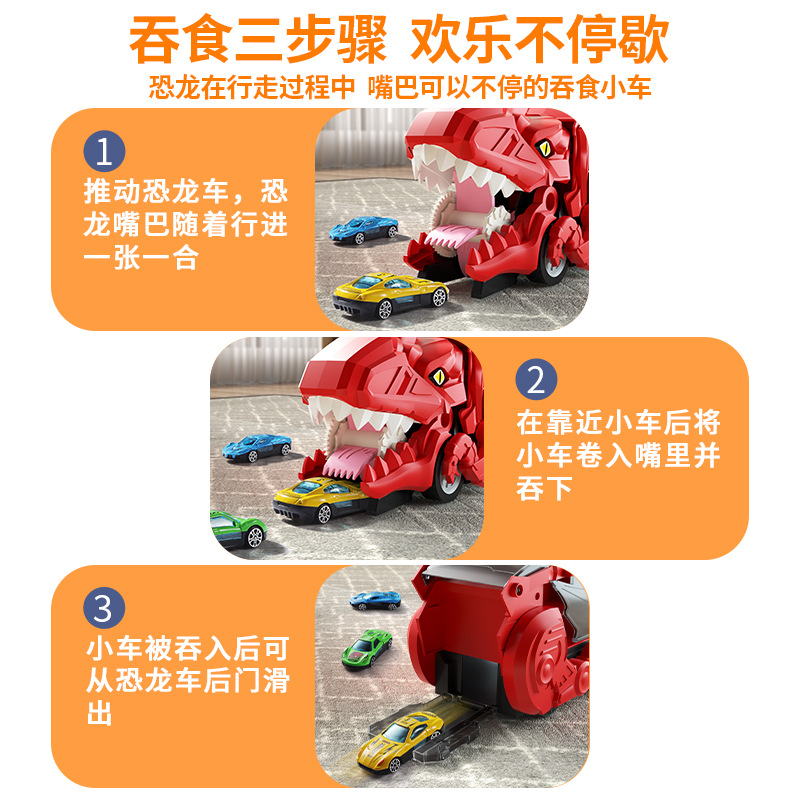 吞食三步骤 欢乐不停歇

恐龙在行走过程中 嘴巴可以不停的吞食小车

1

推动恐龙车，恐龙嘴巴随着行进一张一合

2

在靠近小车后将小车卷入嘴里并吞下

3

小车被吞入后可从恐龙车后门滑出