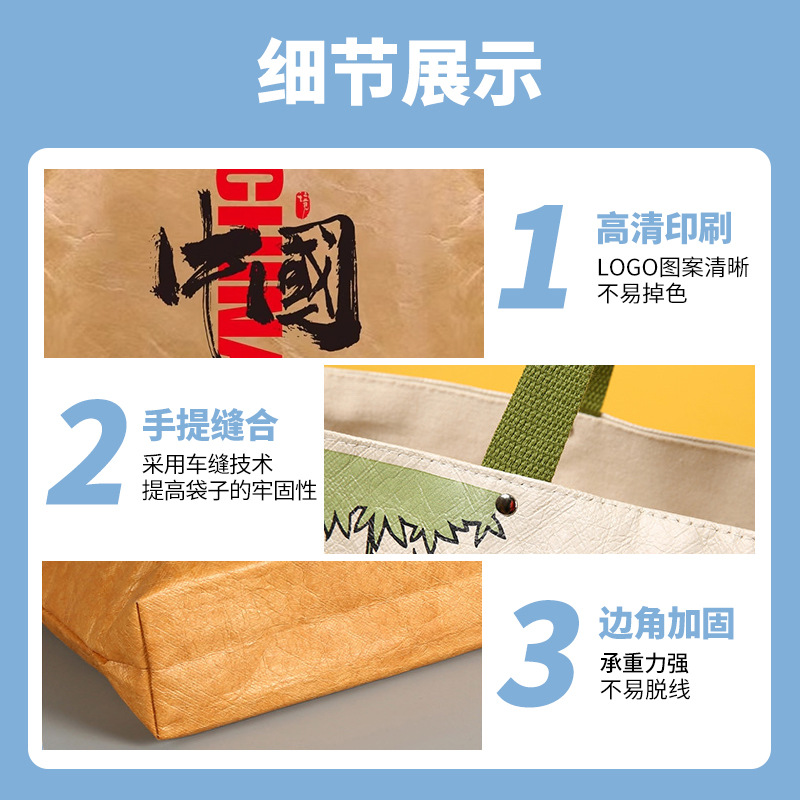 细节展示

CHINA
中國

1 高清印刷
LOGO图案清晰
不易掉色

2 手提缝合
采用车缝技术
提高袋子的牢固性

3 边角加固
承重力强
不易脱线