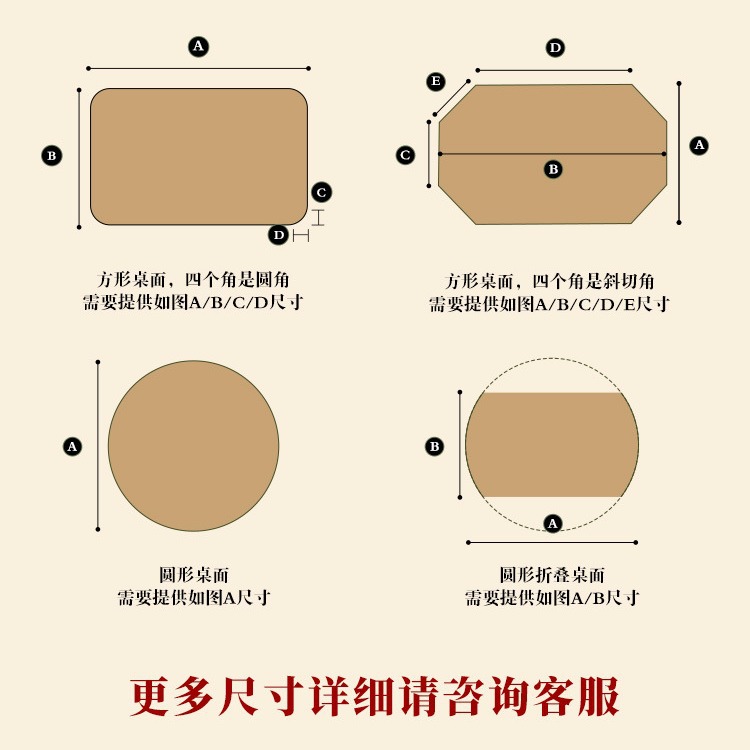 A

B

C

D

方形桌面，四个角是圆角
需要提供如图A/B/C/D尺寸

D

E

C

B

A

方形桌面，四个角是斜切角
需要提供如图A/B/C/D/E尺寸

A

圆形桌面
需要提供如图A尺寸

B

A

圆形折叠桌面
需要提供如图A/B尺寸

更多尺寸详细请咨询客服