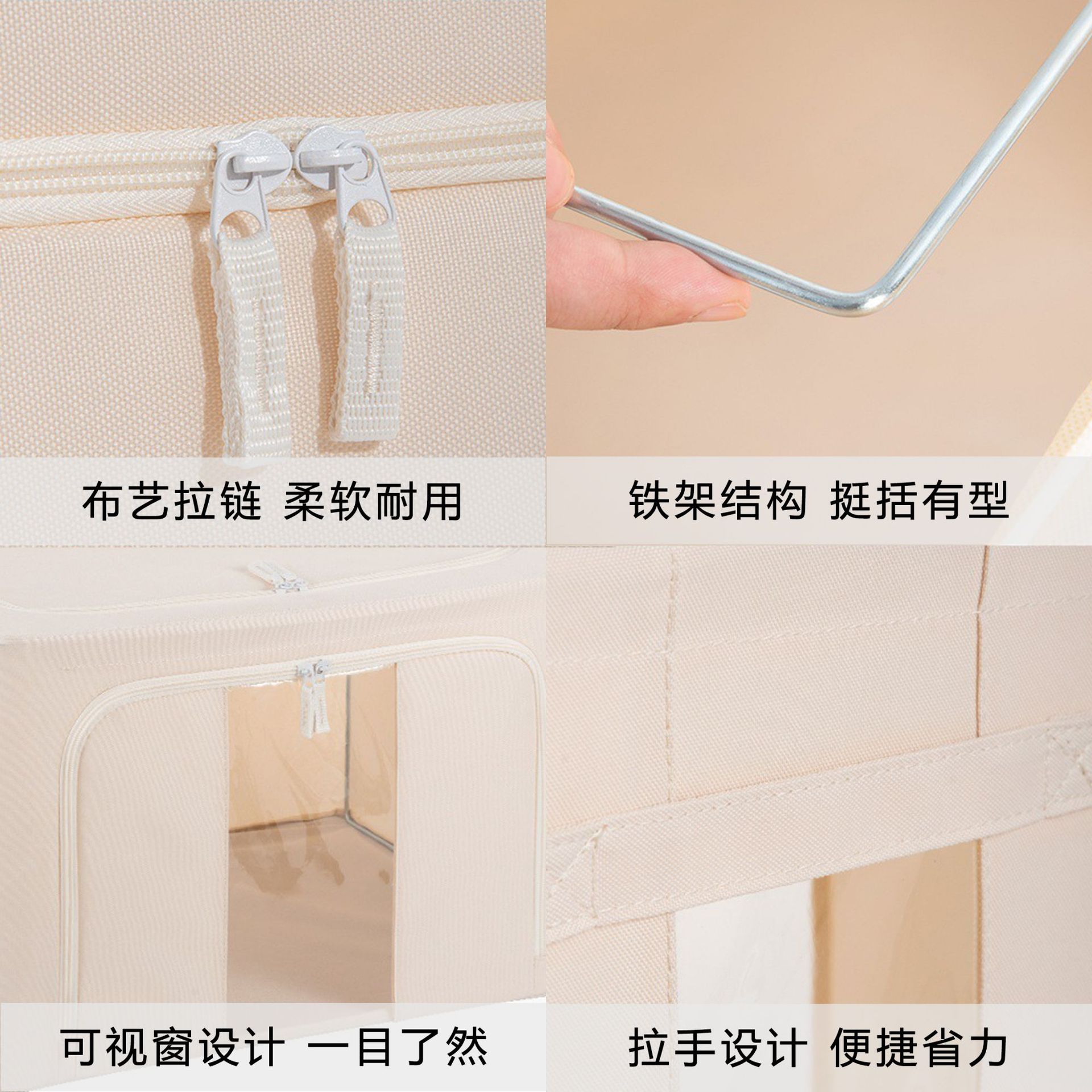 布艺拉链 柔软耐用

铁架结构 挺括有型

可视窗设计 一目了然

拉手设计 便捷省力