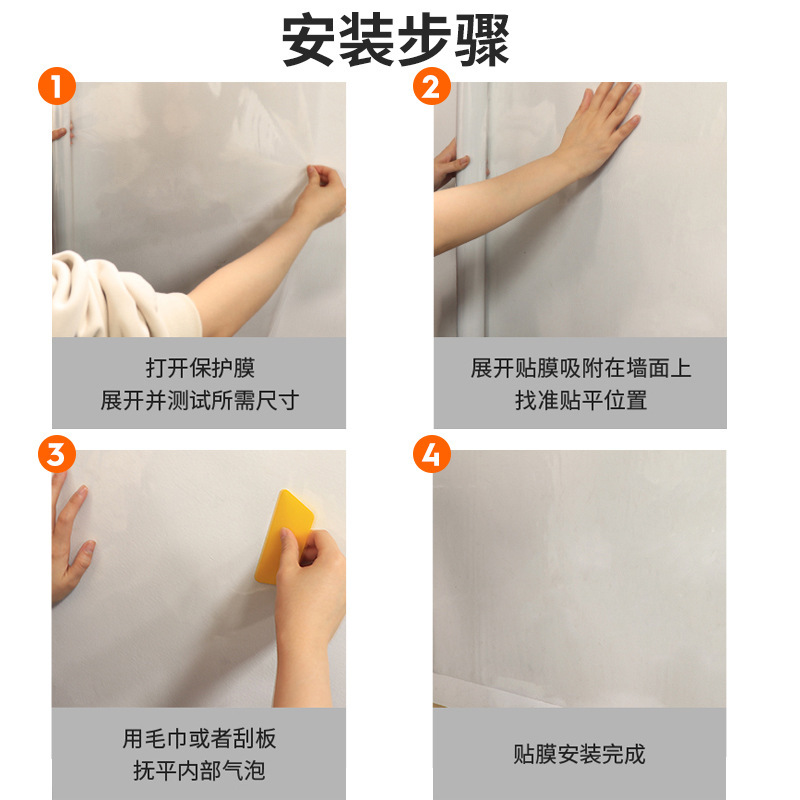 安装步骤

1

打开保护膜
展开并测试所需尺寸

2

展开贴膜吸附在墙面上
找准贴平位置

3

用毛巾或者刮板
抚平内部气泡

4

贴膜安装完成