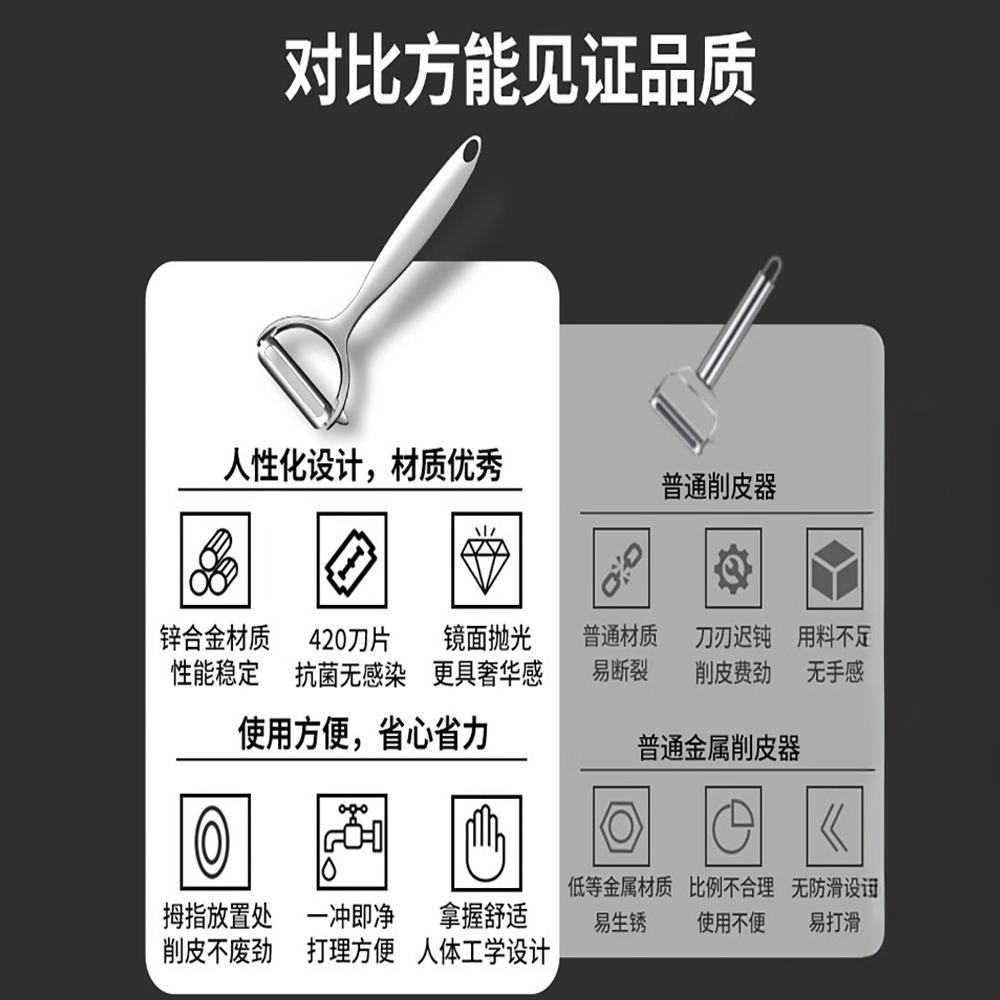 对比方能见证品质

人性化设计，材质优秀

锌合金材质
性能稳定

420刀片
抗菌无感染

镜面抛光
更具奢华感

使用方便，省心省力

拇指放置处
削皮不废劲

一冲即净
打理方便

拿握舒适
人体工学设计

普通削皮器

普通材质
易断裂

刀刃迟钝
削皮费劲

用料不足
无手感

普通金属削皮器

低等金属材质
易生锈

比例不合理
使用不便

无防滑设计
易打滑