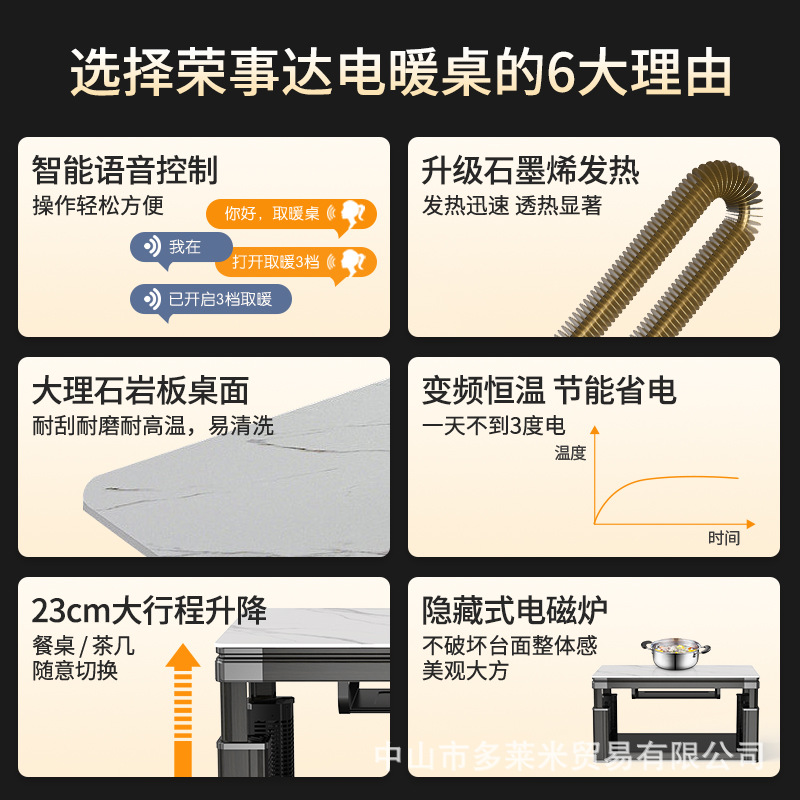 选择荣事达电暖桌的6大理由

智能语音控制
操作轻松方便
你好，取暖桌
我在
打开取暖3档
已开启3档取暖

升级石墨烯发热
发热迅速 透热显著

大理石岩板桌面
耐刮耐磨耐高温，易清洗

变频恒温 节能省电
一天不到3度电
温度
时间

23cm大行程升降
餐桌 / 茶几
随意切换

隐藏式电磁炉
不破坏台面整体感
美观大方

中山市多莱米贸易有限公司