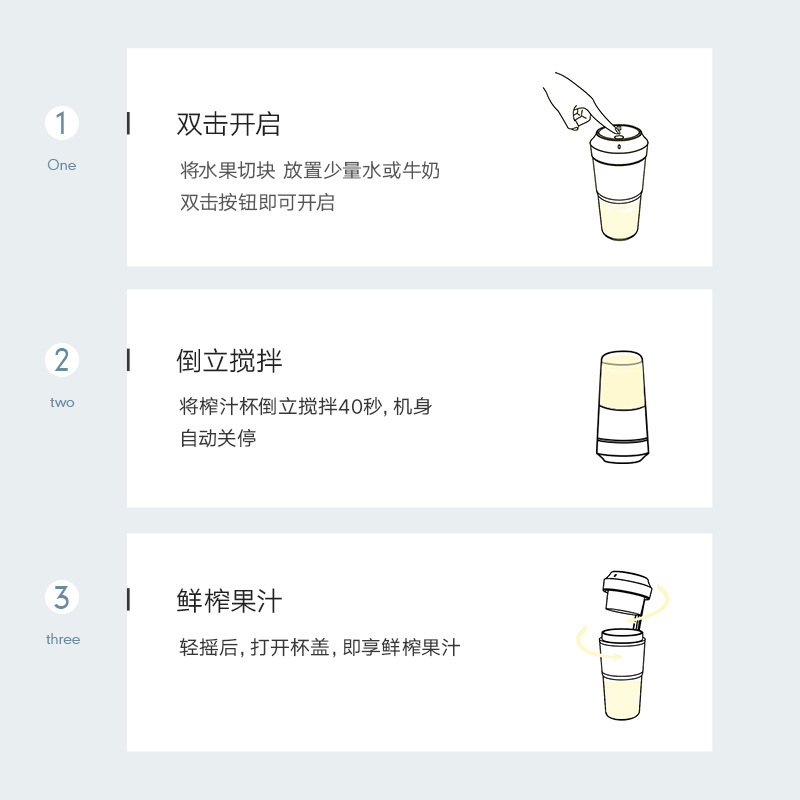 1
One

双击开启

将水果切块 放置少量水或牛奶
双击按钮即可开启

2
two

倒立搅拌

将榨汁杯倒立搅拌40秒, 机身自动关停

3
three

鲜榨果汁

轻摇后, 打开杯盖, 即享鲜榨果汁