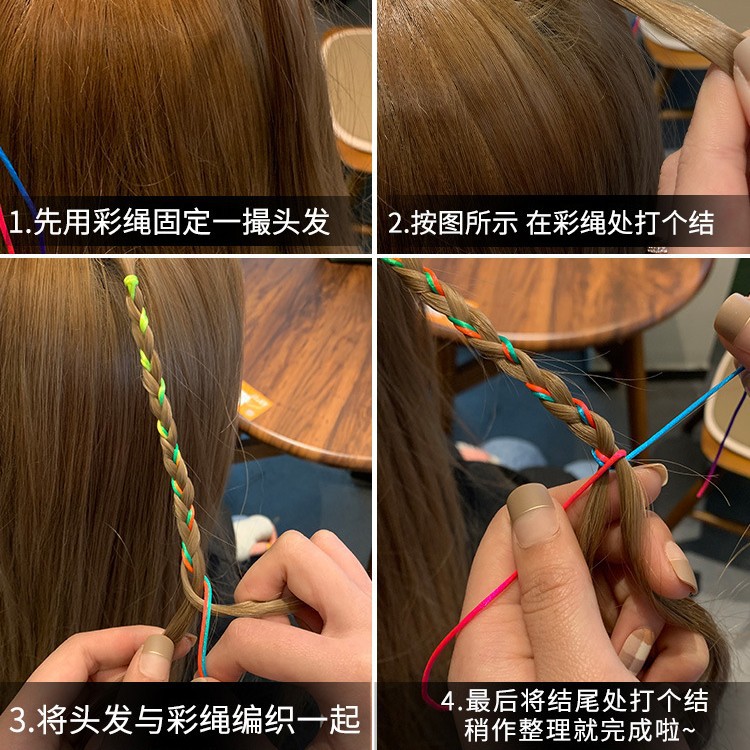 1.先用彩绳固定一撮头发

2.按图所示 在彩绳处打个结

3.将头发与彩绳编织一起

4.最后将结尾处打个结
稍作整理就完成啦~